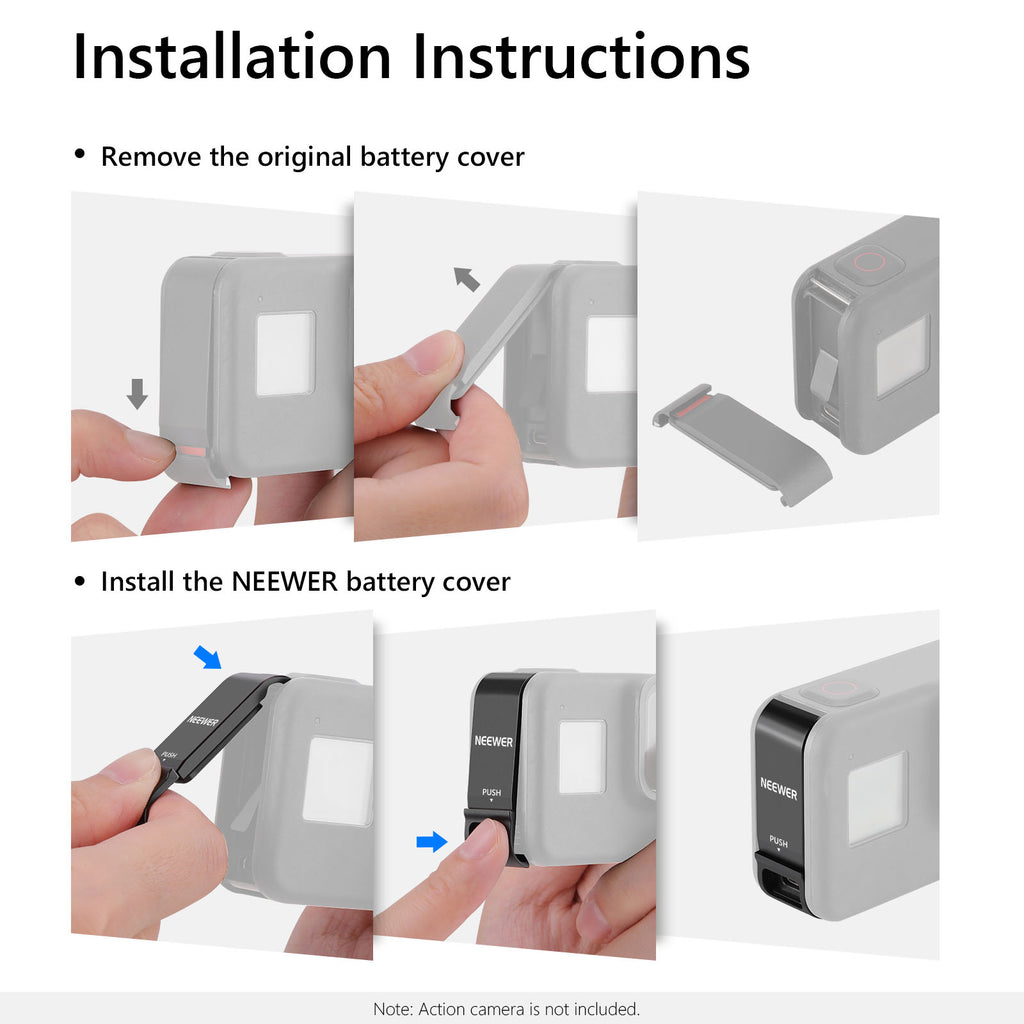 Installation Instructions

• Remove the original battery cover

• Install the NEEWER battery cover

NEEWER
PUSH

NEEWER
PUSH

NEEWER
PUSH

Note: Action camera is not included.