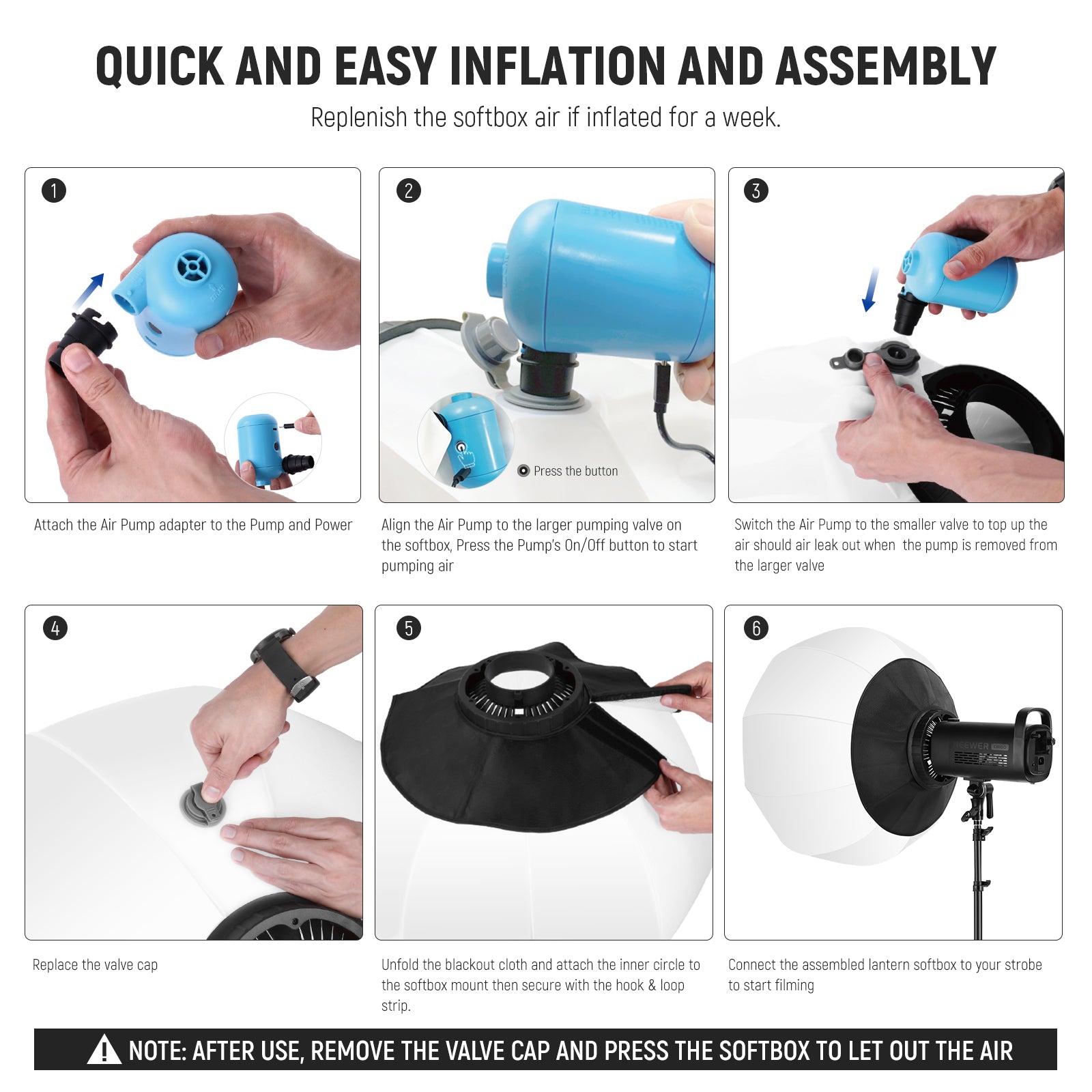 QUICK AND EASY INFLATION AND ASSEMBLY

Replenish the softbox air if inflated for a week.

1

Attach the Air Pump adapter to the Pump and Power

2

Press the button

Align the Air Pump to the larger pumping valve on the softbox, Press the Pump's On/Off button to start pumping air

3

Switch the Air Pump to the smaller valve to top up the air should air leak out when the pump is removed from the larger valve

4

Replace the valve cap

5

Unfold the blackout cloth and attach the inner circle to the softbox mount then secure with the hook & loop strip.

6

NEEWER

Connect the assembled lantern softbox to your strobe to start filming

NOTE: AFTER USE, REMOVE THE VALVE CAP AND PRESS THE SOFTBOX TO LET OUT THE AIR