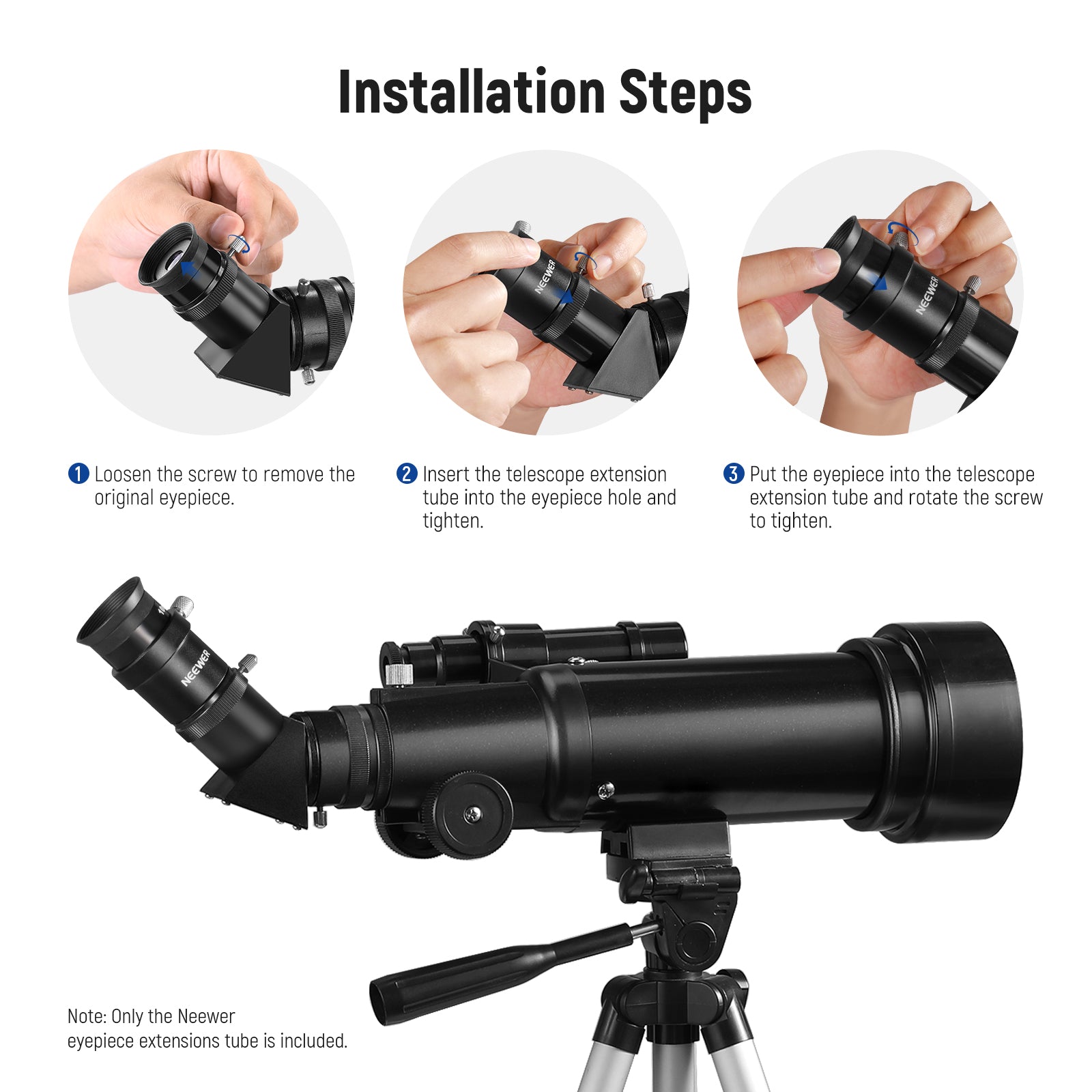 Installation Steps

NEEWER

NEEWER

1 Loosen the screw to remove the original eyepiece.

2 Insert the telescope extension tube into the eyepiece hole and tighten.

3 Put the eyepiece into the telescope extension tube and rotate the screw to tighten.

NEEWER

Note: Only the Neewer eyepiece extensions tube is included.