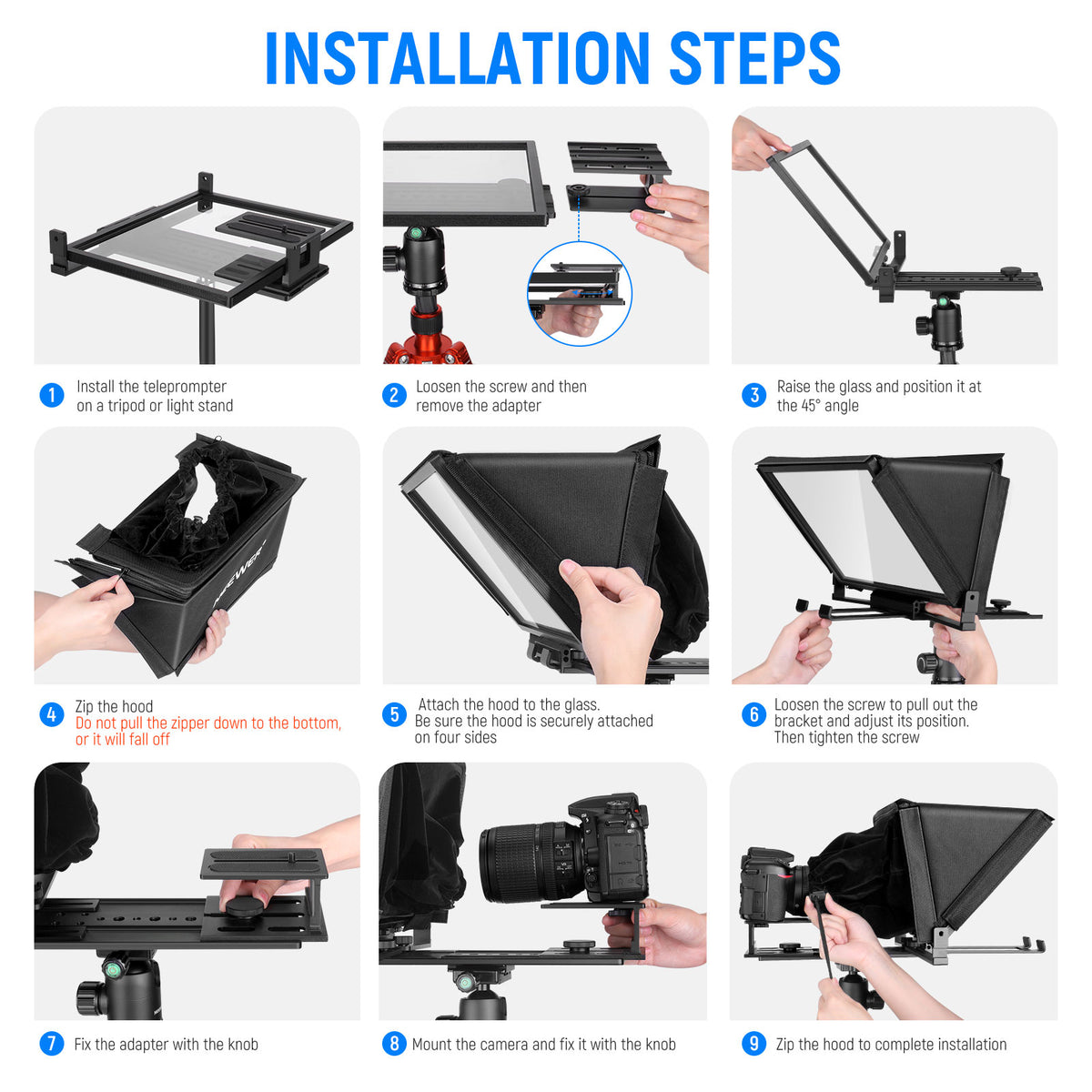 INSTALLATION STEPS

1 Install the teleprompter on a tripod or light stand

2 Loosen the screw and then remove the adapter

3 Raise the glass and position it at the 45° angle

NEEWER

4 Zip the hood
Do not pull the zipper down to the bottom, or it will fall off

5 Attach the hood to the glass. Be sure the hood is securely attached on four sides

6 Loosen the screw to pull out the bracket and adjust its position. Then tighten the screw

7 Fix the adapter with the knob

8 Mount the camera and fix it with the knob

9 Zip the hood to complete installation