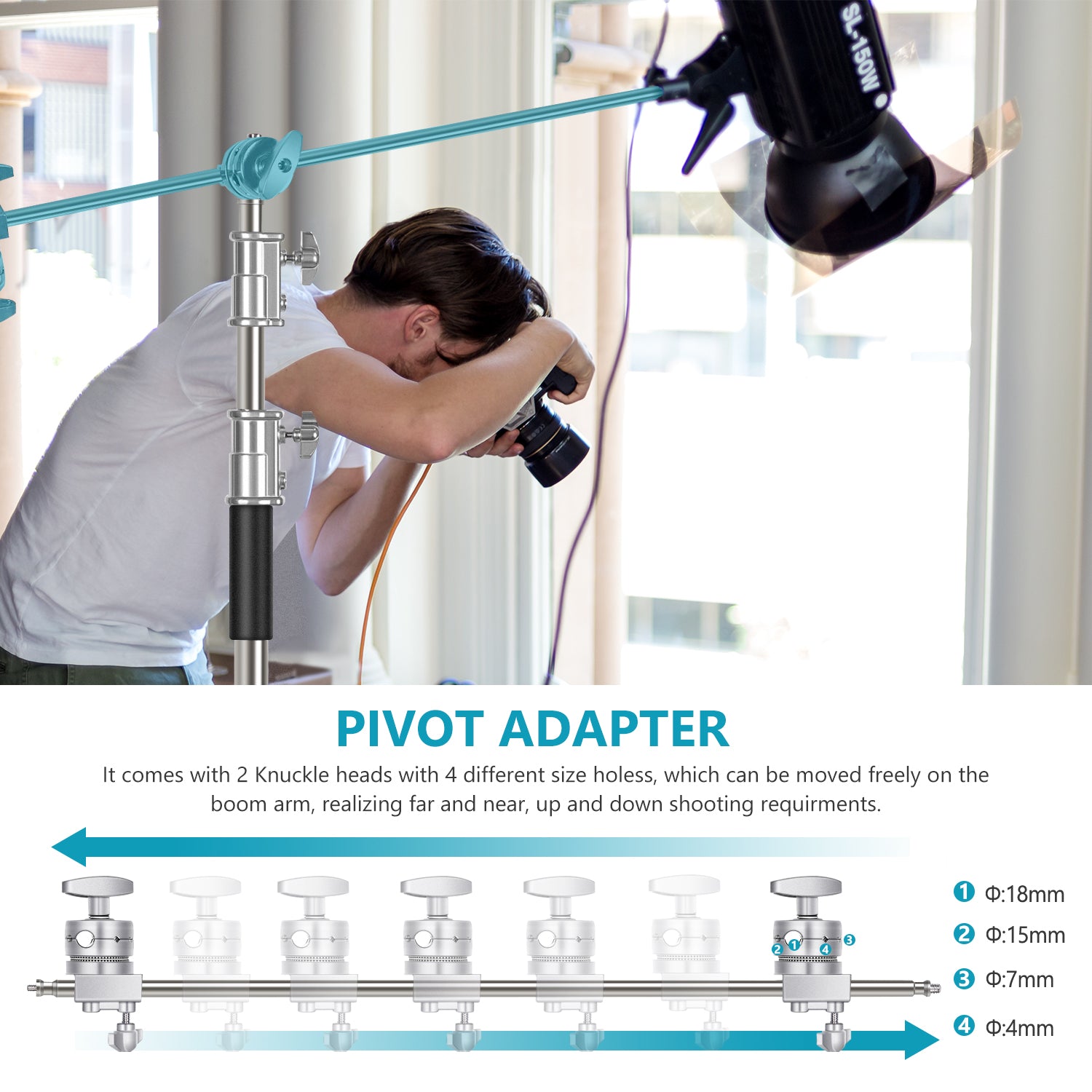 SL-150W

PIVOT ADAPTER

It comes with 2 Knuckle heads with 4 different size holess, which can be moved freely on the boom arm, realizing far and near, up and down shooting requirments.

2 1 4 3

1 Φ:18mm
2 Φ:15mm
3 Φ:7mm
4 Φ:4mm