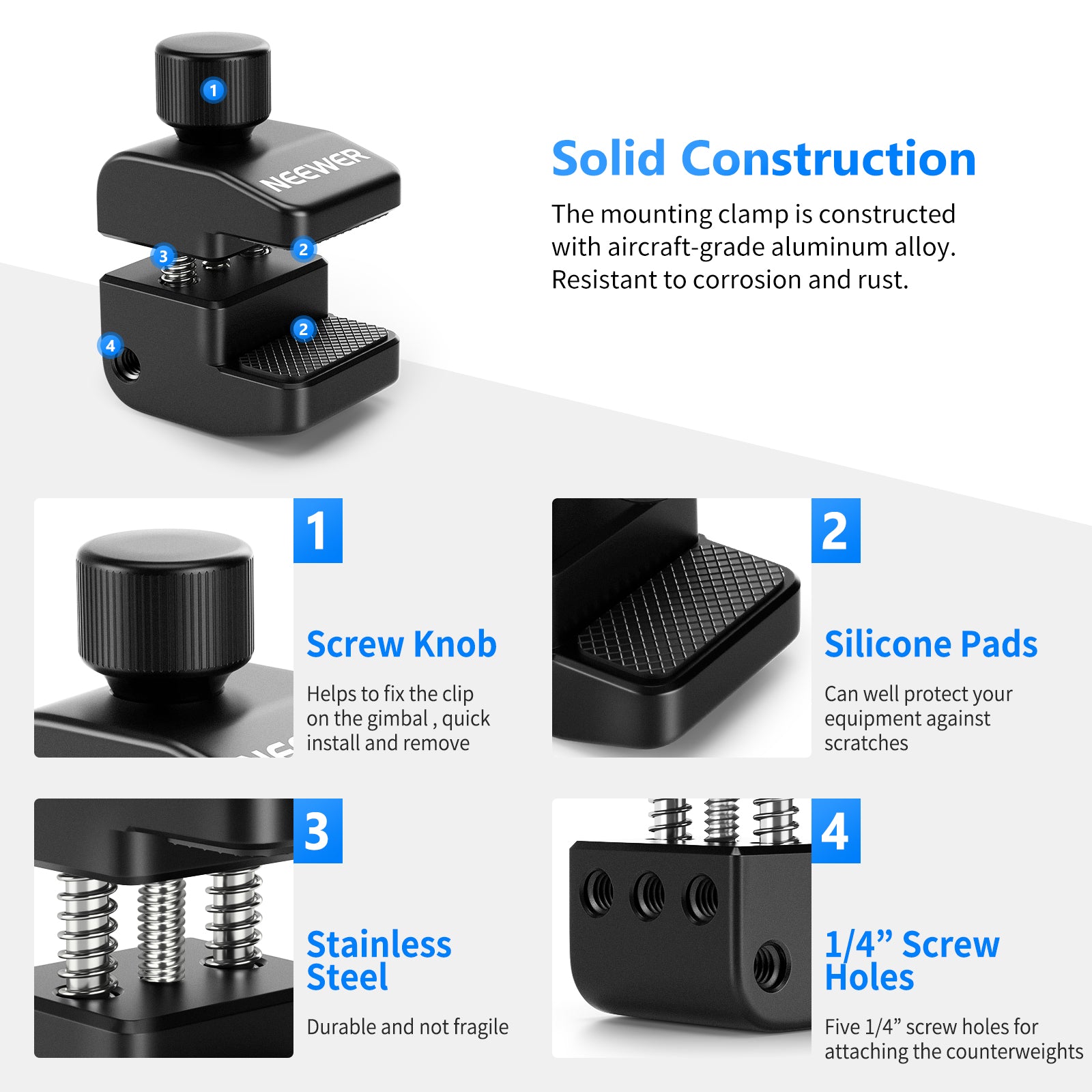 1
NEEWER
3
2
2
4

Solid Construction

The mounting clamp is constructed with aircraft-grade aluminum alloy. Resistant to corrosion and rust.

1

Screw Knob

Helps to fix the clip on the gimbal , quick install and remove

2

Silicone Pads

Can well protect your equipment against scratches

3

Stainless Steel

Durable and not fragile

4

1/4” Screw Holes

Five 1/4” screw holes for attaching the counterweights