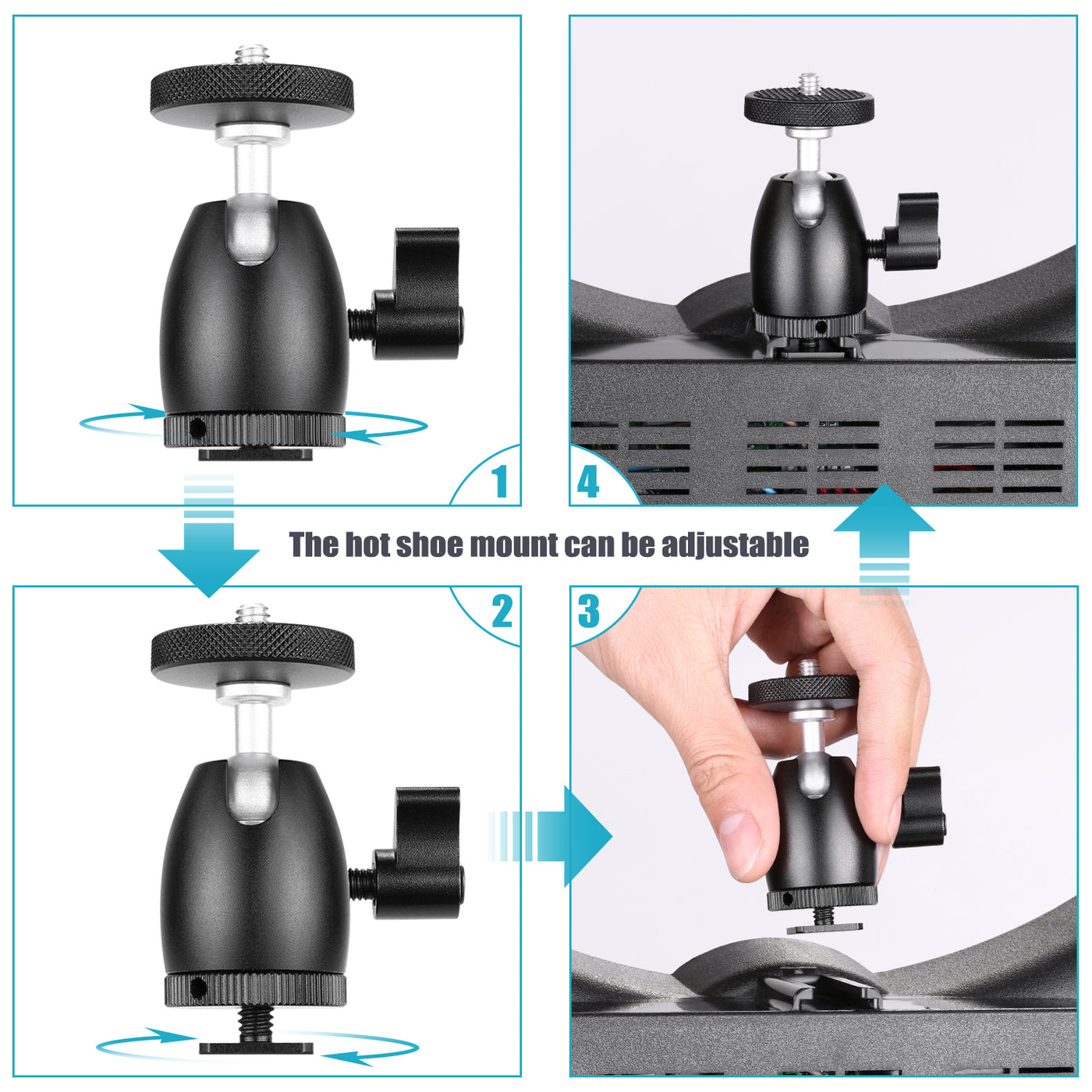 1

4

The hot shoe mount can be adjustable

2

3