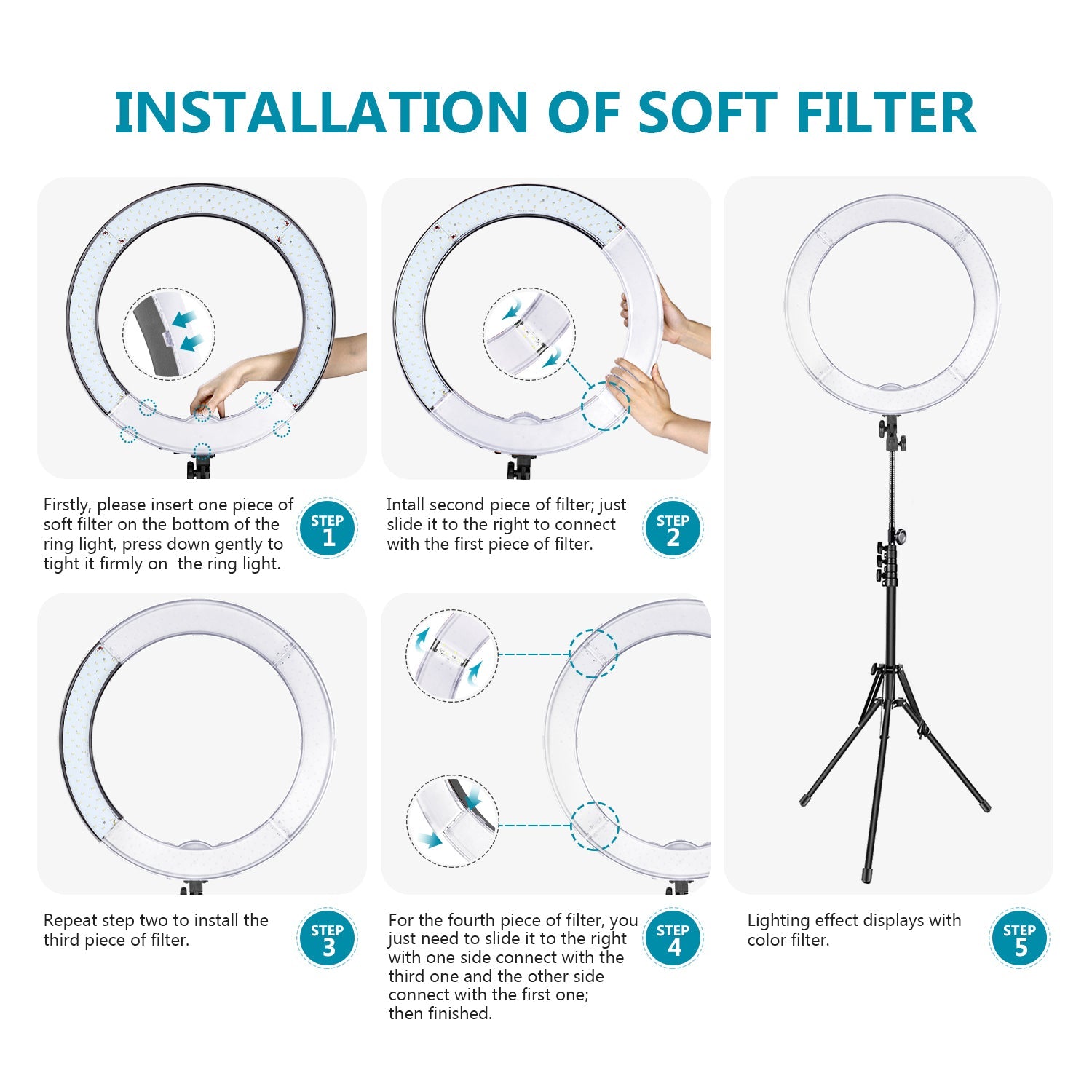 INSTALLATION OF SOFT FILTER

Firstly, please insert one piece of soft filter on the bottom of the ring light, press down gently to tight it firmly on the ring light.

STEP 1

Intall second piece of filter; just slide it to the right to connect with the first piece of filter.

STEP 2

Repeat step two to install the third piece of filter.

STEP 3

For the fourth piece of filter, you just need to slide it to the right with one side connect with the third one and the other side connect with the first one; then finished.

STEP 4

Lighting effect displays with color filter.

STEP 5