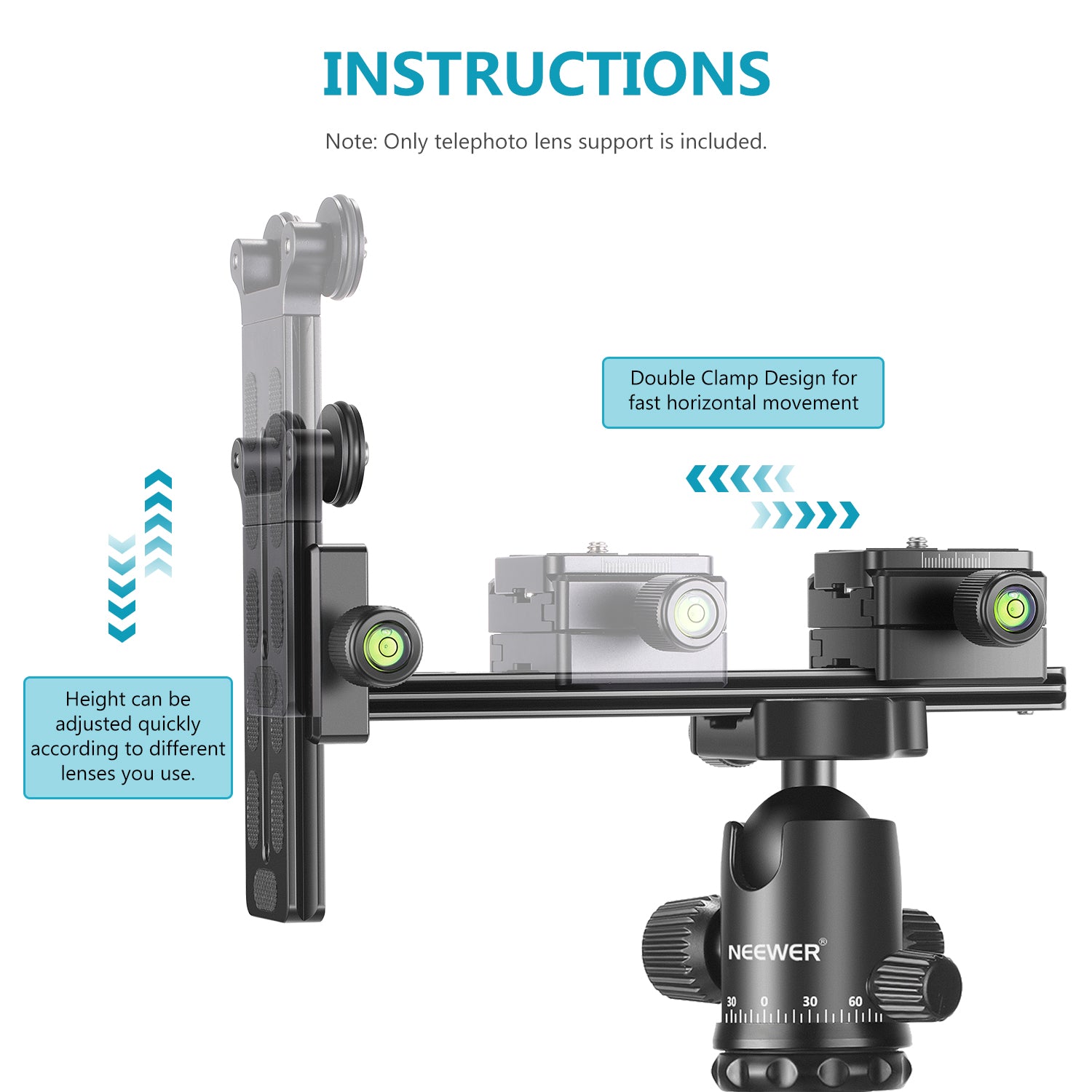 INSTRUCTIONS

Note: Only telephoto lens support is included.

Double Clamp Design for fast horizontal movement

Height can be adjusted quickly according to different lenses you use.

NEEWER®

30 0 30 60