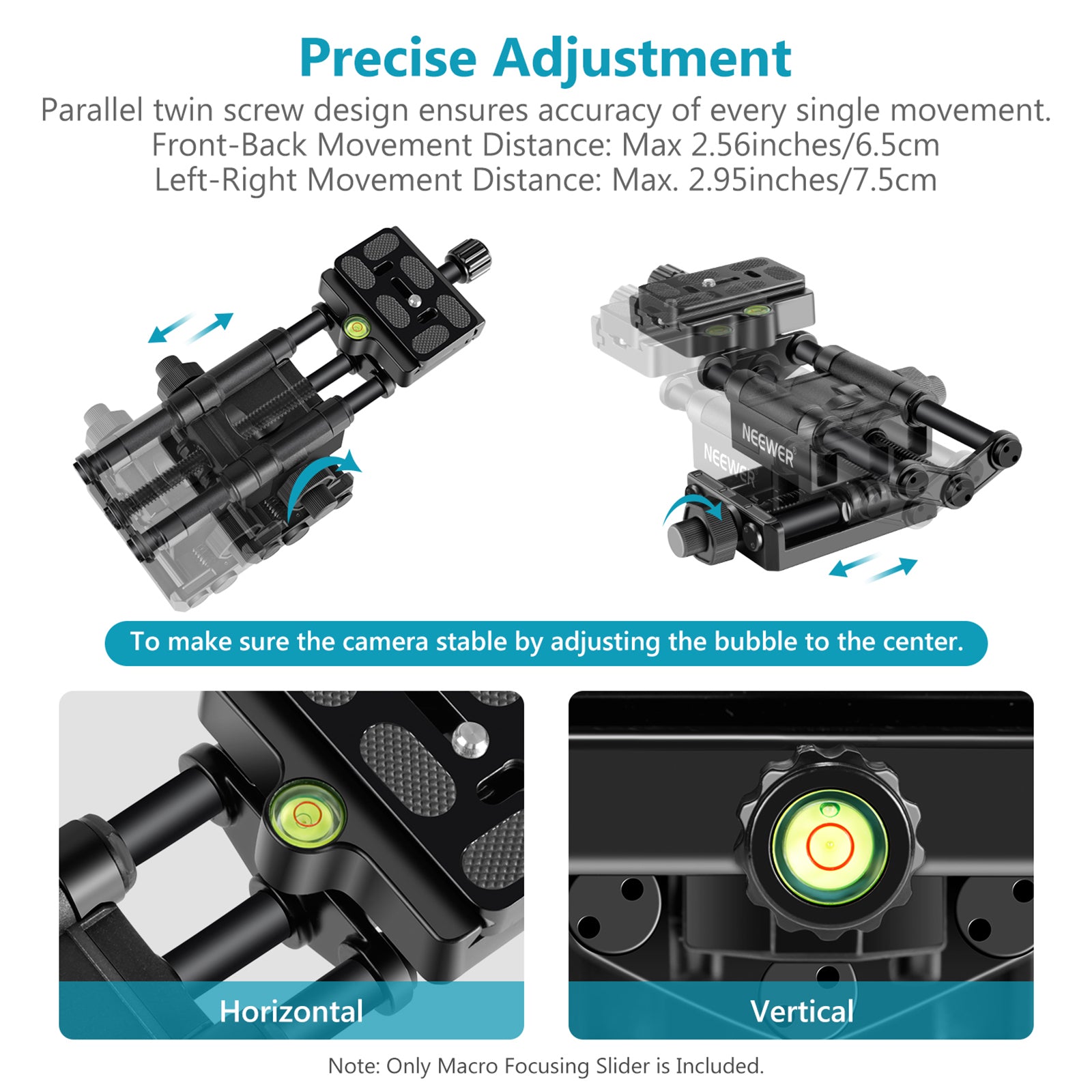 Precise Adjustment

Parallel twin screw design ensures accuracy of every single movement.
Front-Back Movement Distance: Max 2.56inches/6.5cm
Left-Right Movement Distance: Max. 2.95inches/7.5cm

NEEWER

NEEWER

To make sure the camera stable by adjusting the bubble to the center.

Horizontal

Vertical

Note: Only Macro Focusing Slider is Included.