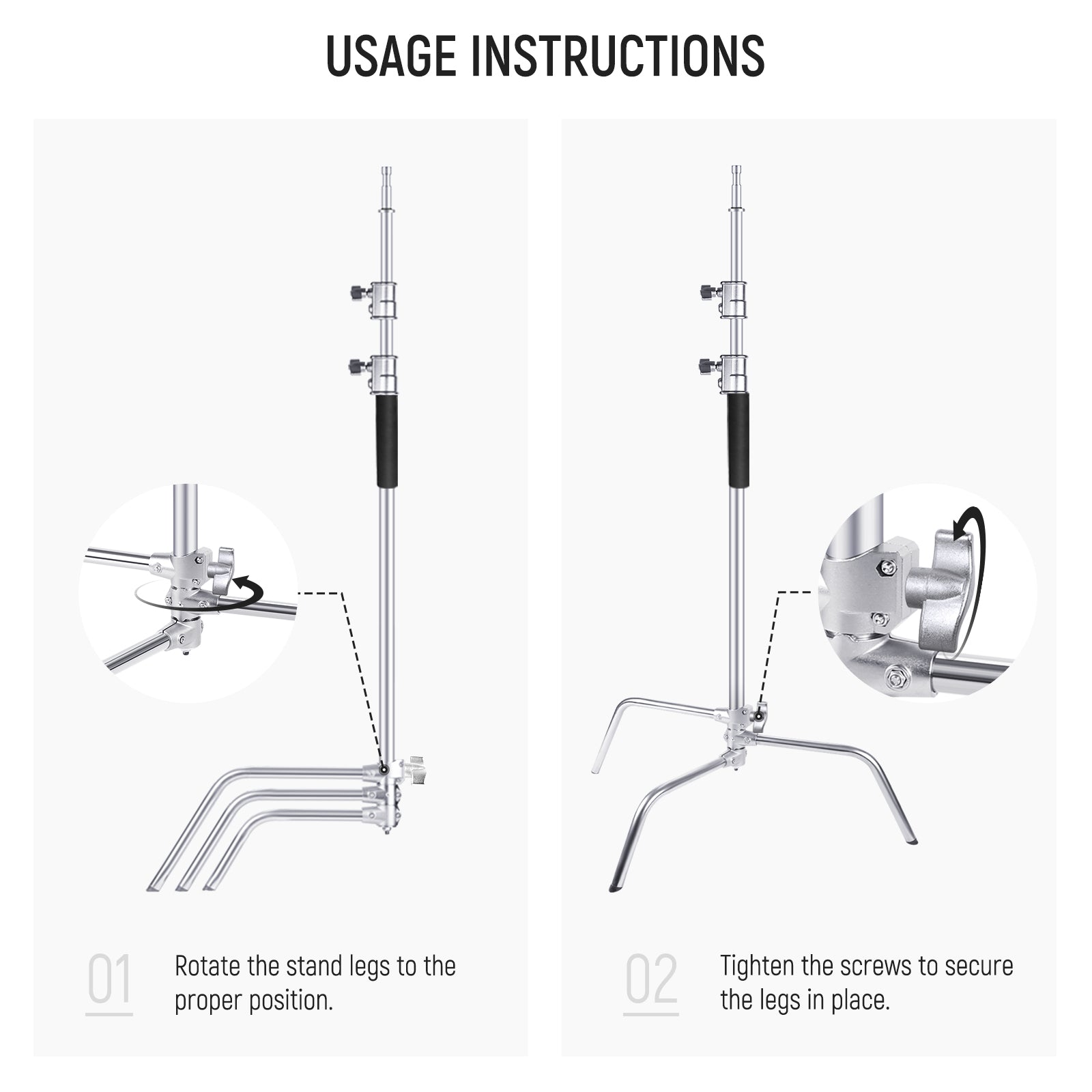 USAGE INSTRUCTIONS

01

Rotate the stand legs to the proper position.

02

Tighten the screws to secure the legs in place.