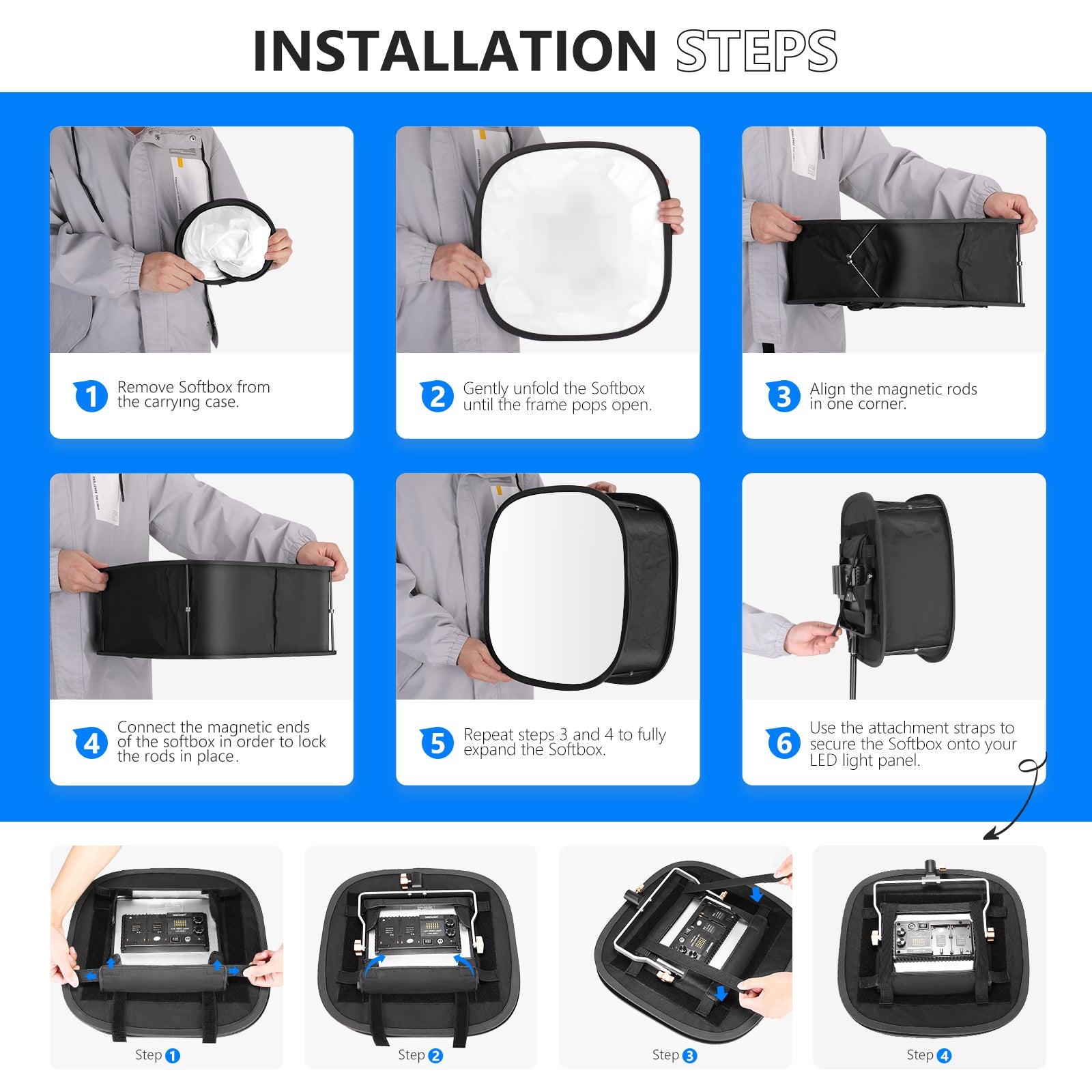 INSTALLATION STEPS

1 Remove Softbox from the carrying case.

2 Gently unfold the Softbox until the frame pops open.

3 Align the magnetic rods in one corner.

4 Connect the magnetic ends of the softbox in order to lock the rods in place.

5 Repeat steps 3 and 4 to fully expand the Softbox.

6 Use the attachment straps to secure the Softbox onto your LED light panel.

Step 1

Step 2

Step 3

Step 4