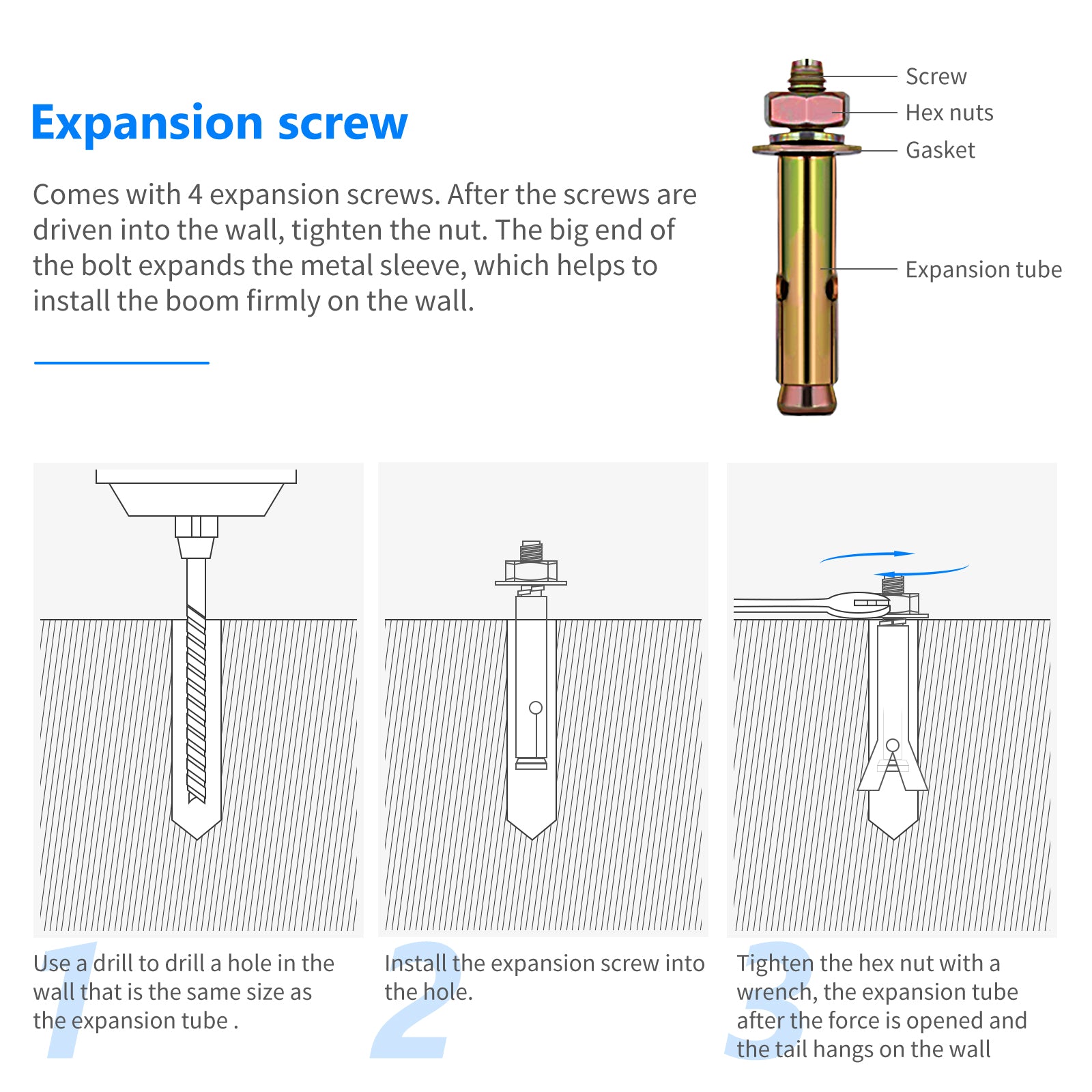 Expansion screw

Comes with 4 expansion screws. After the screws are driven into the wall, tighten the nut. The big end of the bolt expands the metal sleeve, which helps to install the boom firmly on the wall.

Screw
Hex nuts
Gasket
Expansion tube

1
Use a drill to drill a hole in the wall that is the same size as the expansion tube .

2
Install the expansion screw into the hole.

3
Tighten the hex nut with a wrench, the expansion tube after the force is opened and the tail hangs on the wall