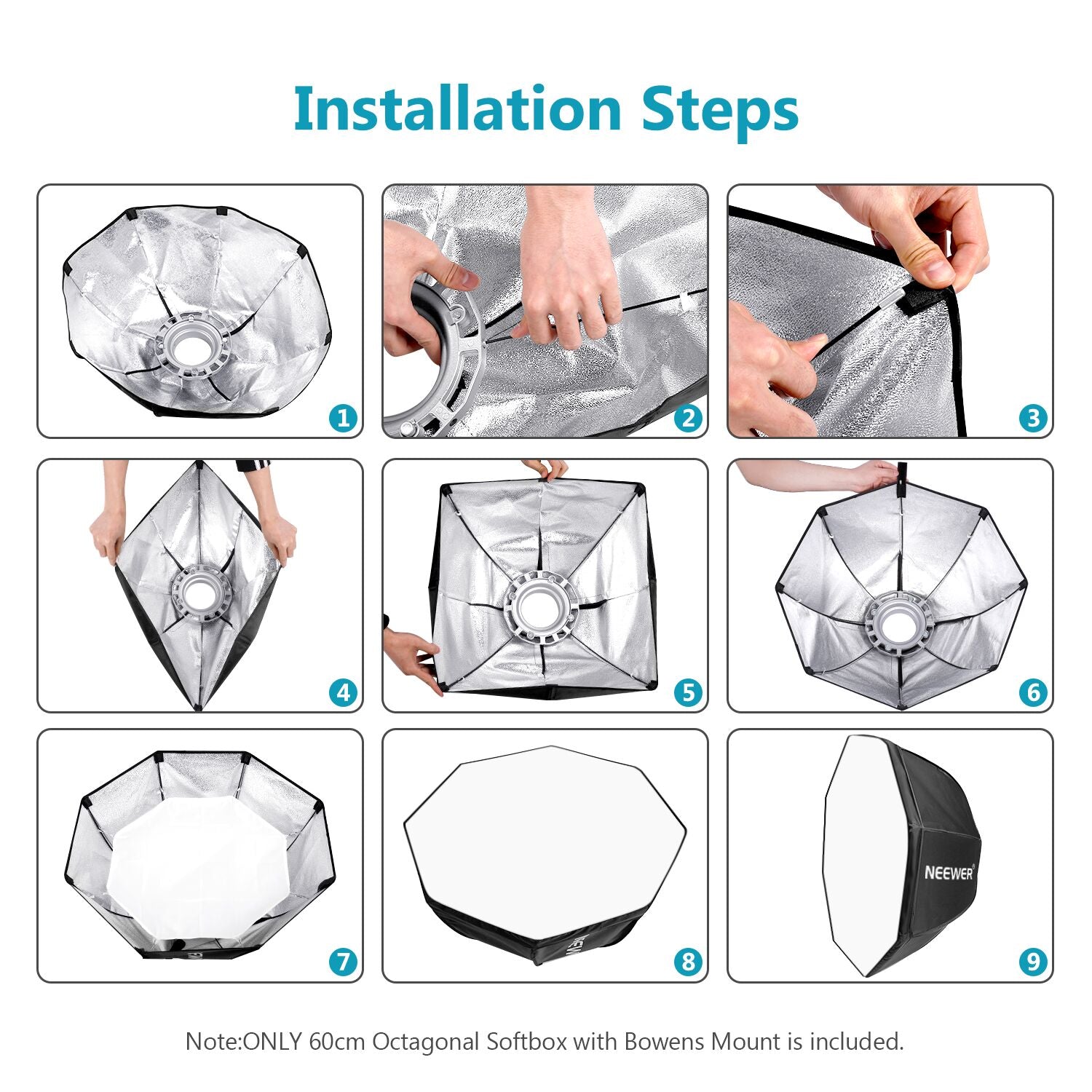 Installation Steps

1

2

3

4

5

6

7

8

NEEWER

9

Note:ONLY 60cm Octagonal Softbox with Bowens Mount is included.