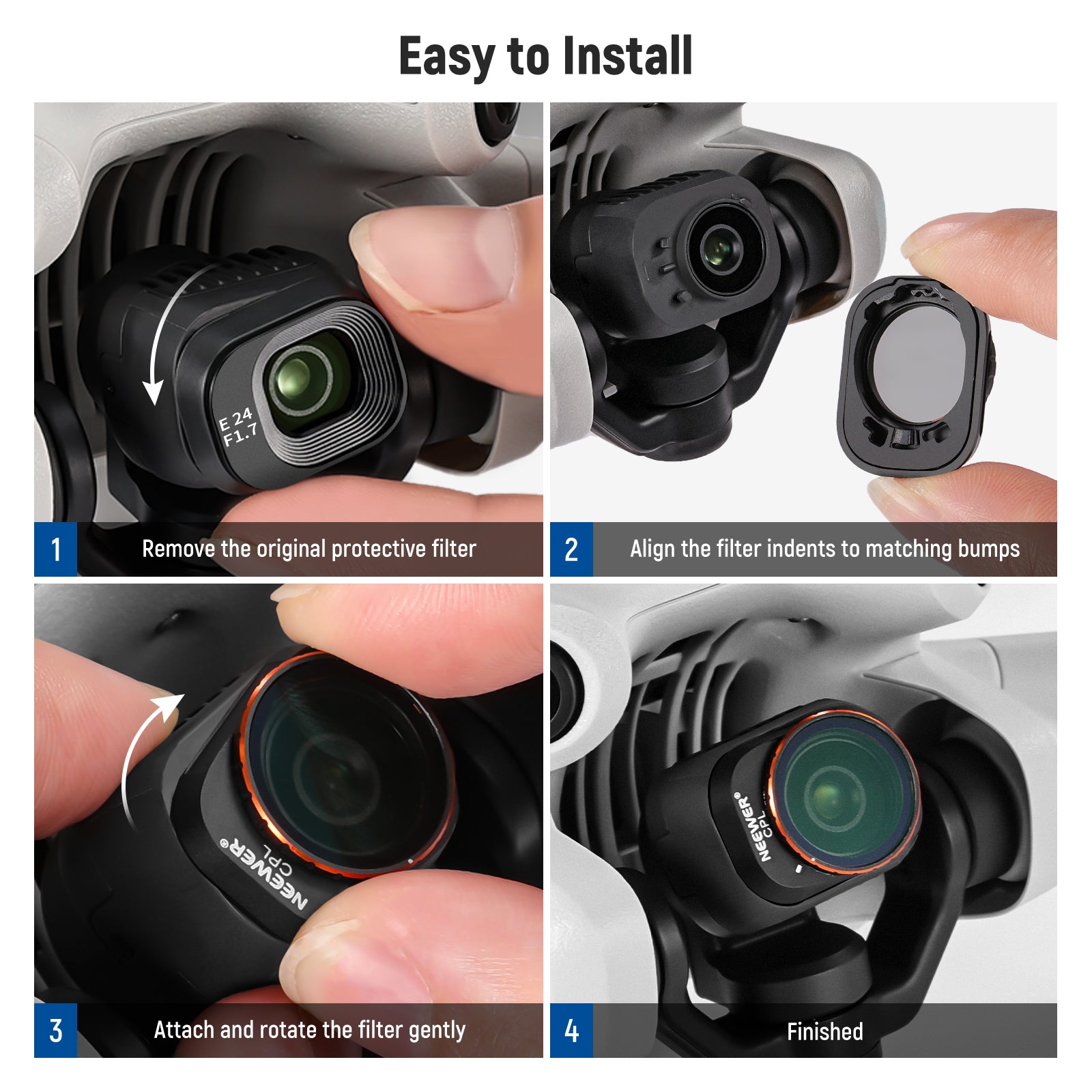 Easy to Install

E 24
F1.7

1 Remove the original protective filter

2 Align the filter indents to matching bumps

NEEWER®
CPL

3 Attach and rotate the filter gently

NEEWER®
CPL

4 Finished