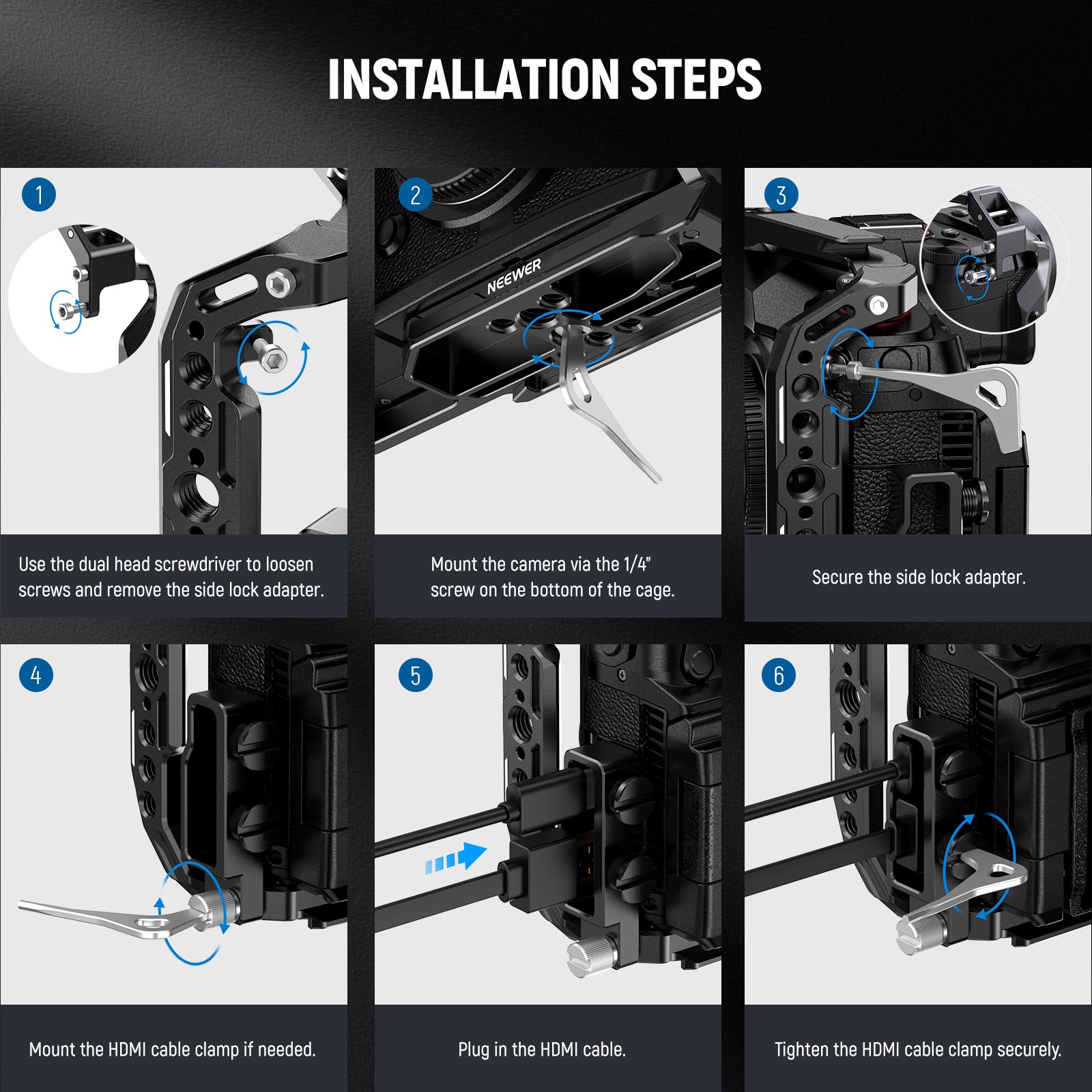 INSTALLATION STEPS

1

Use the dual head screwdriver to loosen screws and remove the side lock adapter.

2

NEEWER

Mount the camera via the 1/4" screw on the bottom of the cage.

3

Secure the side lock adapter.

4

Mount the HDMI cable clamp if needed.

5

Plug in the HDMI cable.

6

Tighten the HDMI cable clamp securely.