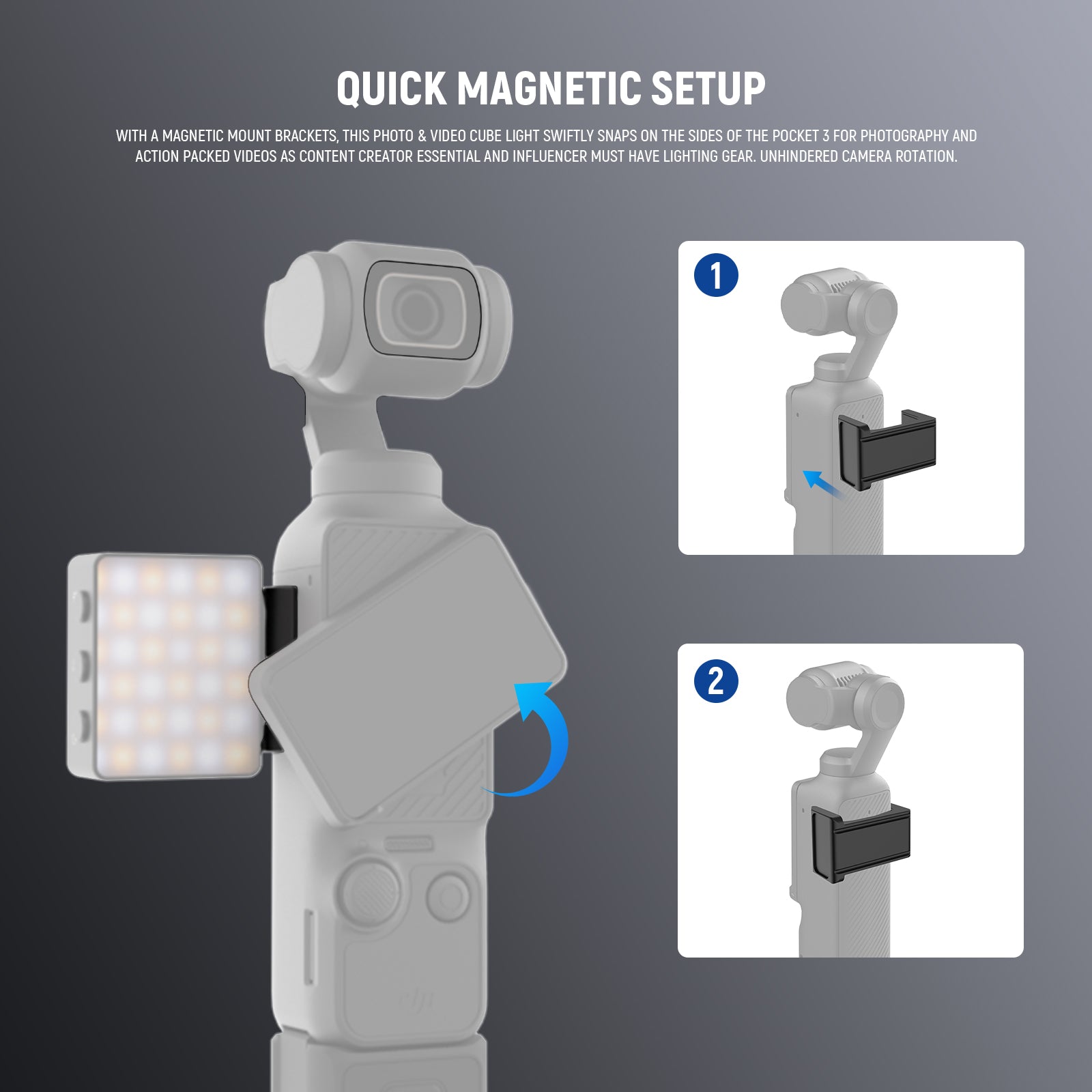 QUICK MAGNETIC SETUP

WITH A MAGNETIC MOUNT BRACKETS, THIS PHOTO & VIDEO CUBE LIGHT SWIFTLY SNAPS ON THE SIDES OF THE POCKET 3 FOR PHOTOGRAPHY AND ACTION PACKED VIDEOS AS CONTENT CREATOR ESSENTIAL AND INFLUENCER MUST HAVE LIGHTING GEAR. UNHINDERED CAMERA ROTATION.

1

2

dji