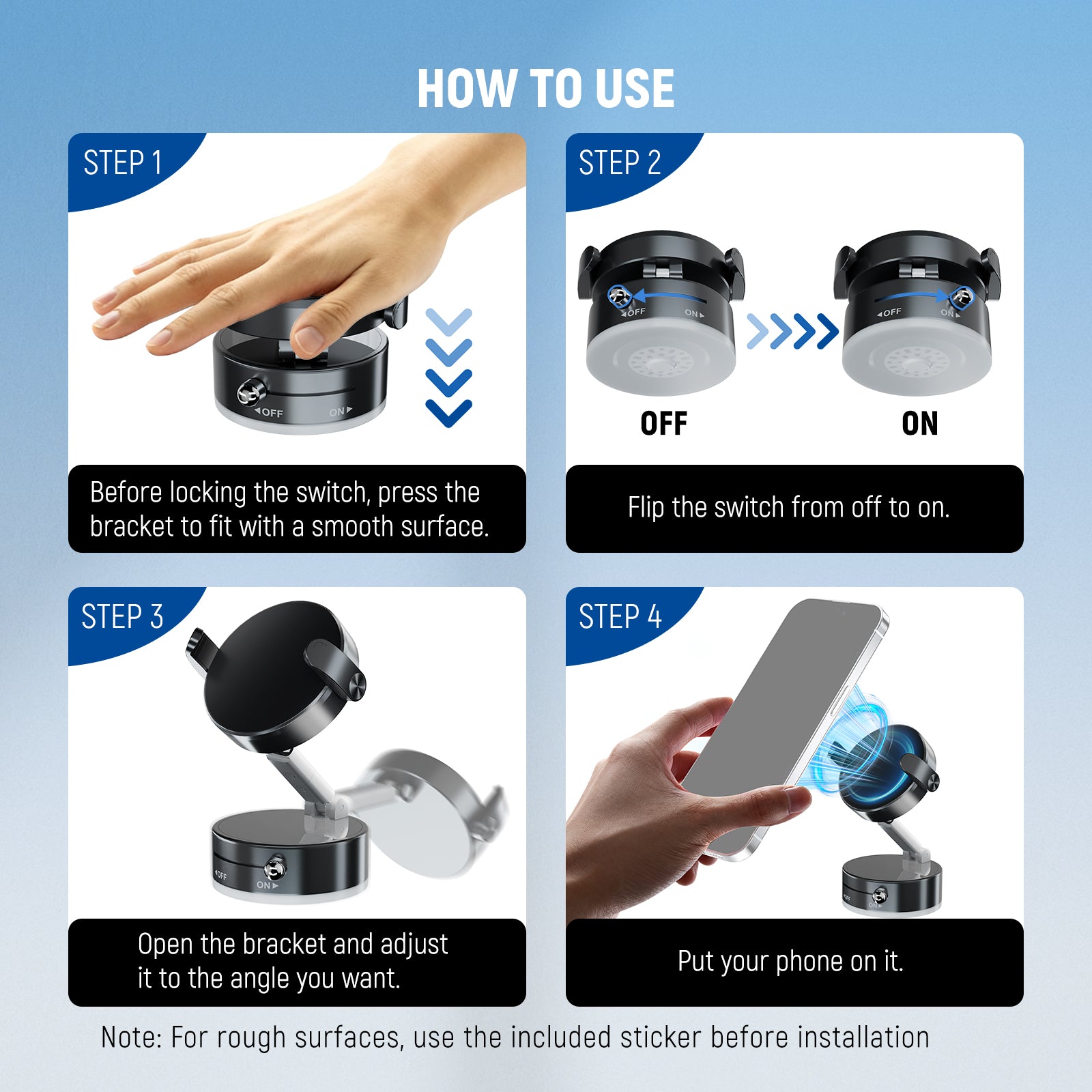 HOW TO USE

STEP 1

OFF ON

Before locking the switch, press the bracket to fit with a smooth surface.

STEP 2

OFF ON

OFF ON

OFF

ON

Flip the switch from off to on.

STEP 3

OFF ON

Open the bracket and adjust it to the angle you want.

STEP 4

OFF ON

Put your phone on it.

Note: For rough surfaces, use the included sticker before installation