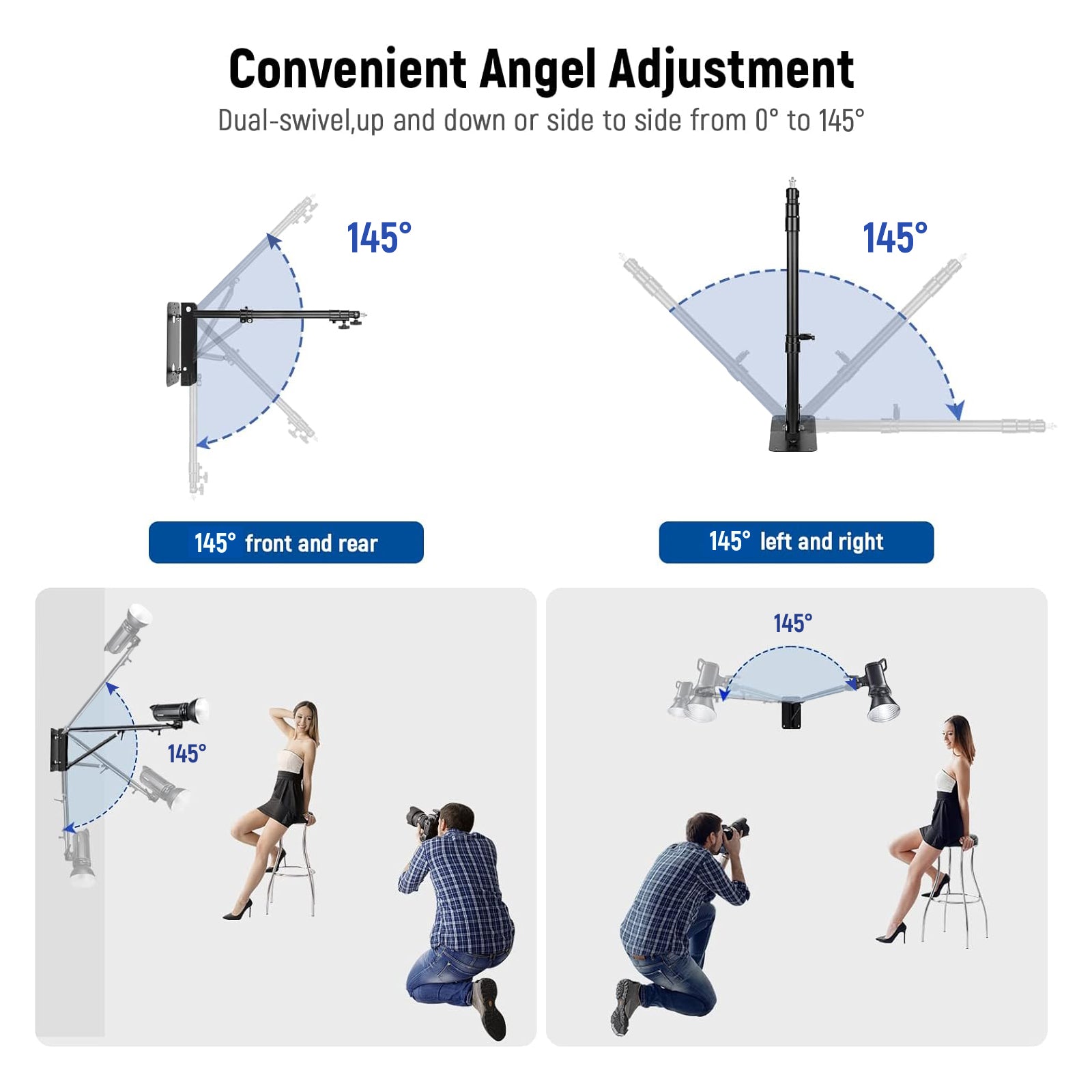 Convenient Angel Adjustment

Dual-swivel,up and down or side to side from 0° to 145°

145°

145°

145° front and rear

145° left and right

145°

145°