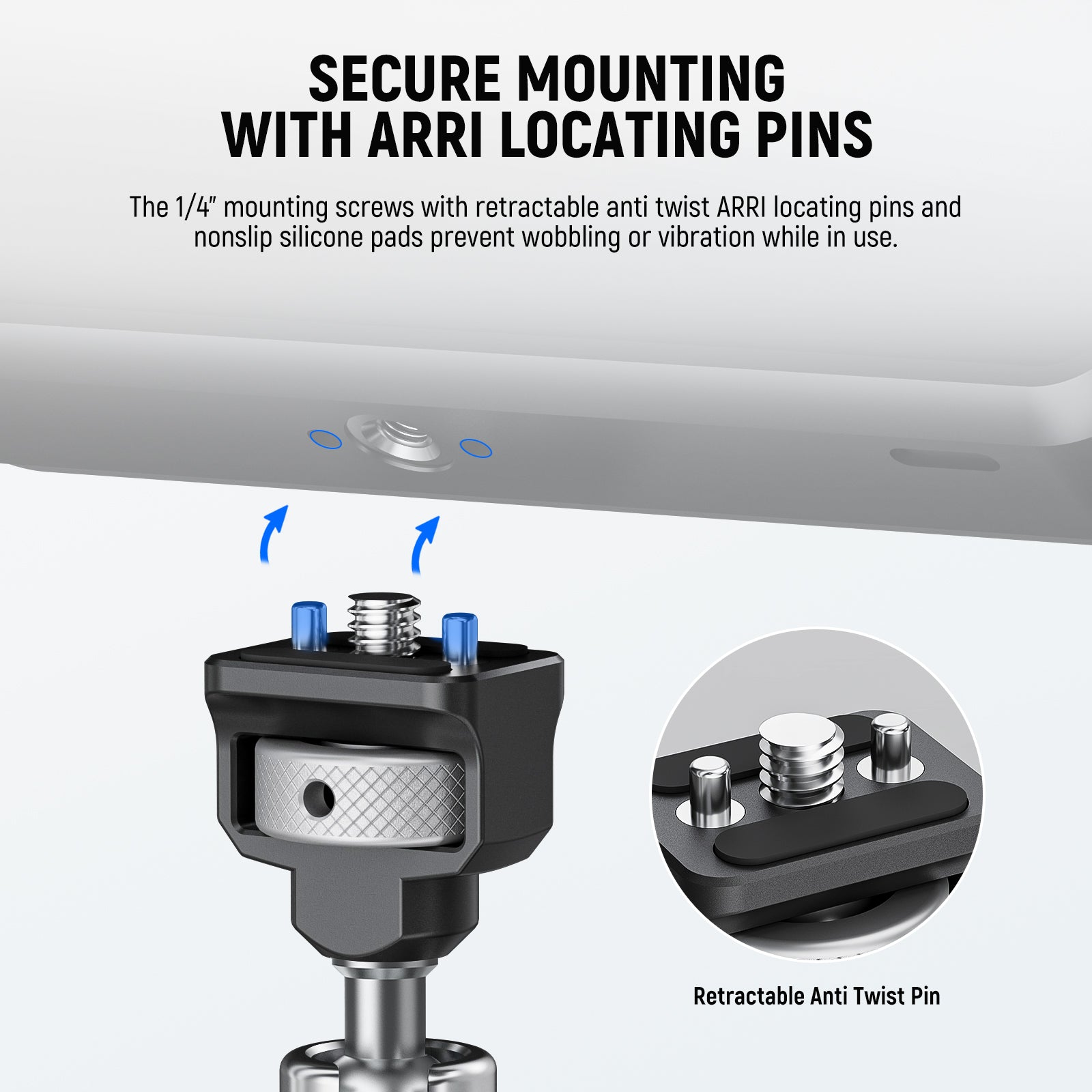 SECURE MOUNTING WITH ARRI LOCATING PINS

The 1/4" mounting screws with retractable anti twist ARRI locating pins and nonslip silicone pads prevent wobbling or vibration while in use.

Retractable Anti Twist Pin