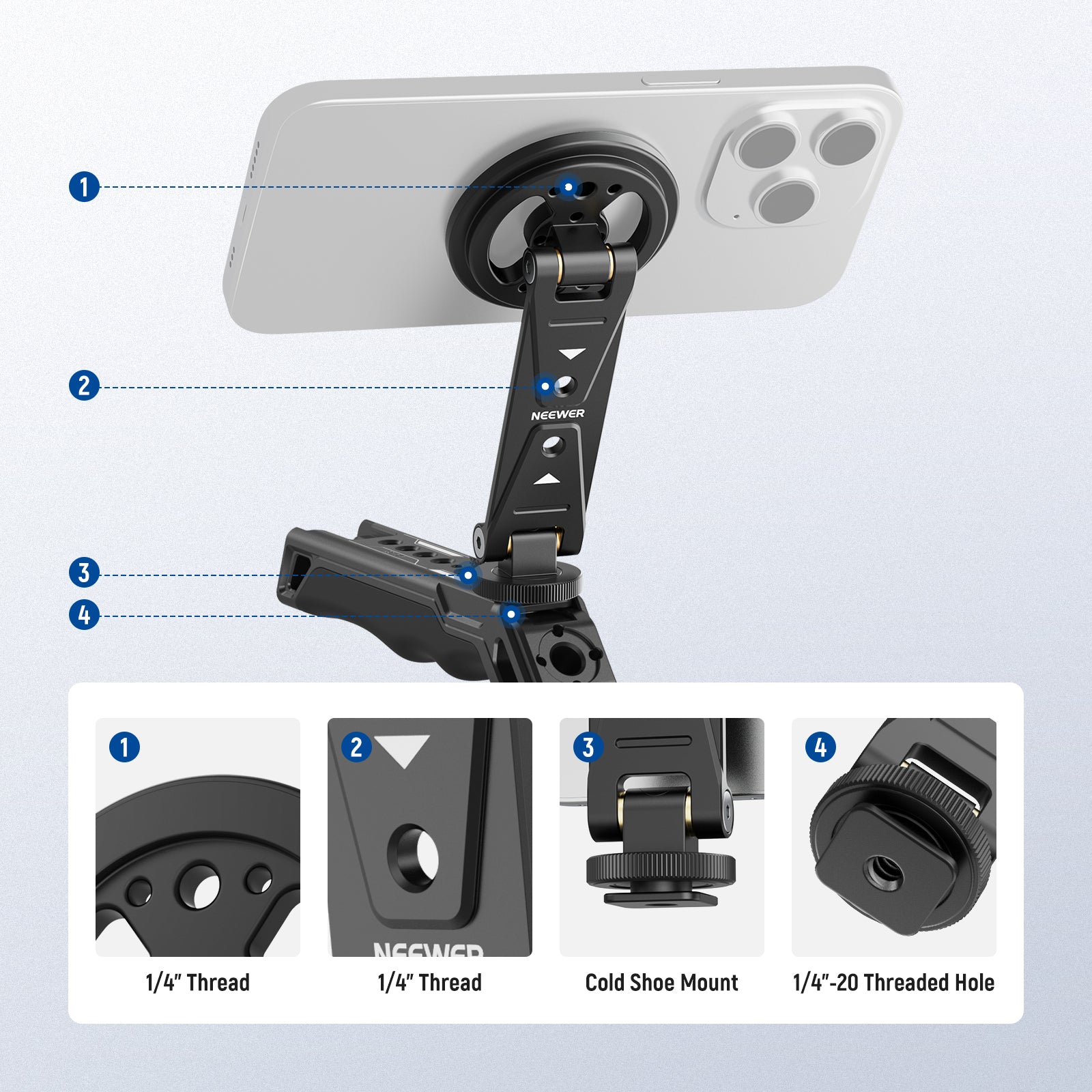 1

2

NEEWER

3

4

1

1/4" Thread

2

NEEWER

1/4" Thread

3

Cold Shoe Mount

4

1/4"-20 Threaded Hole