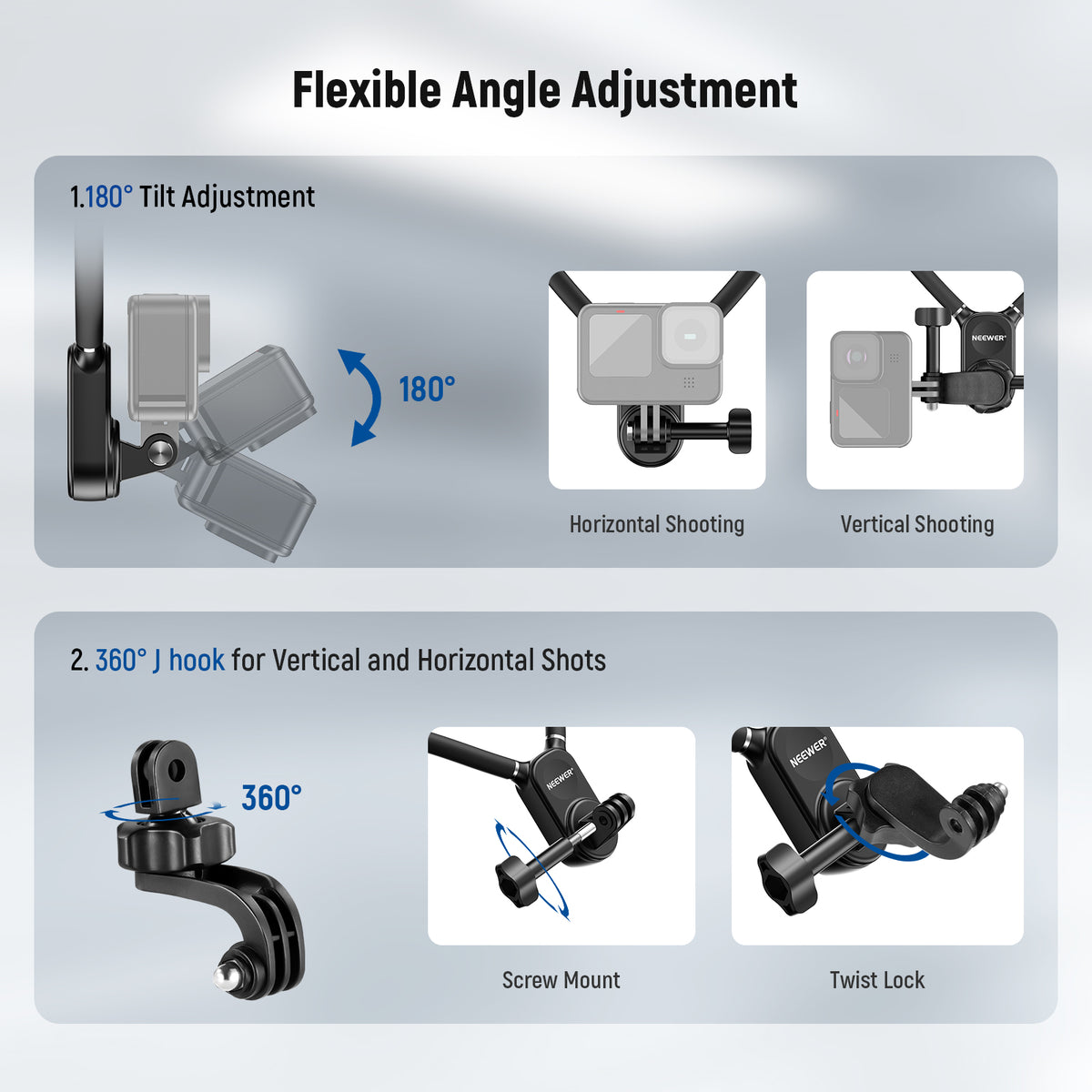 Flexible Angle Adjustment

1.180° Tilt Adjustment

180°

NEEWER®

Horizontal Shooting

Vertical Shooting

2. 360° J hook for Vertical and Horizontal Shots

360°

NEEWER®

NEEWER®

Screw Mount

Twist Lock