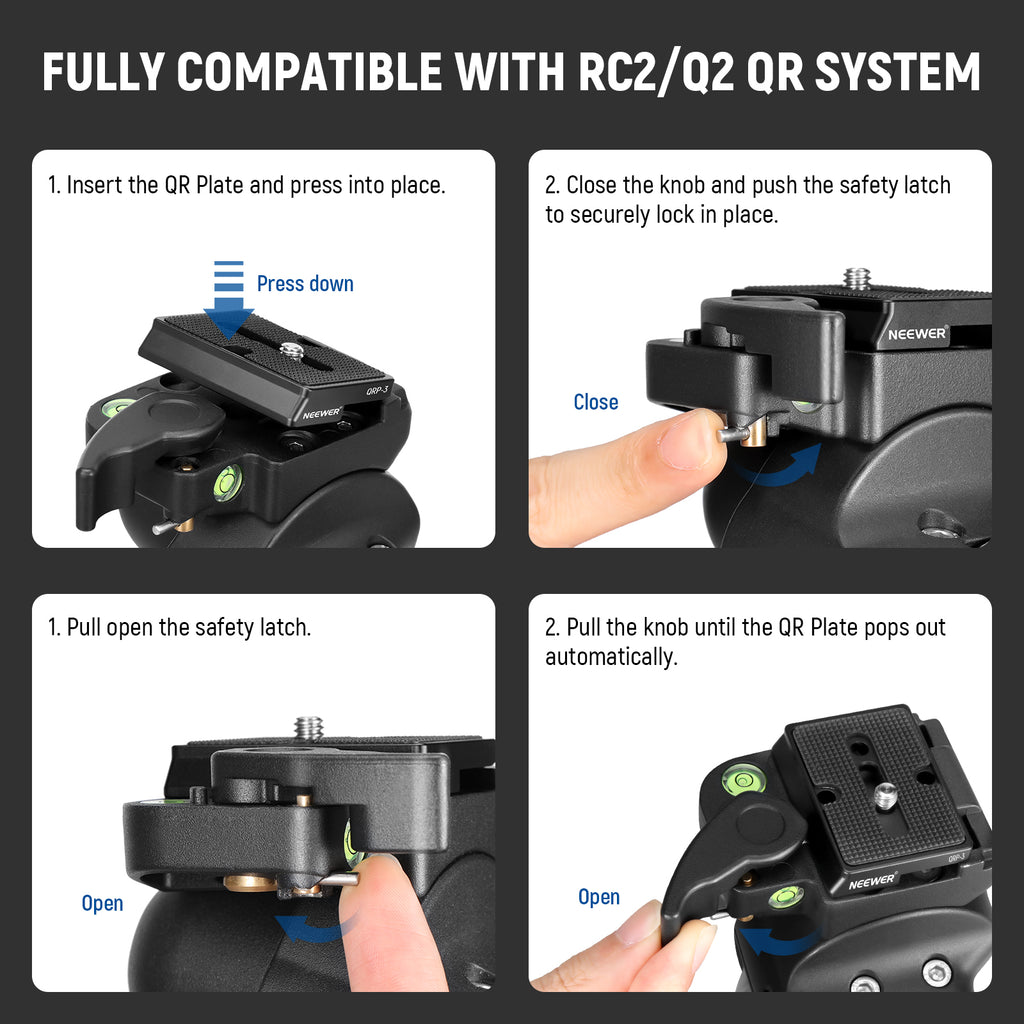 FULLY COMPATIBLE WITH RC2/Q2 QR SYSTEM

1. Insert the QR Plate and press into place.

Press down

QRP-3

NEEWER

2. Close the knob and push the safety latch to securely lock in place.

NEEWER

Close

1. Pull open the safety latch.

Open

2. Pull the knob until the QR Plate pops out automatically.

QRP-3

NEEWER

Open