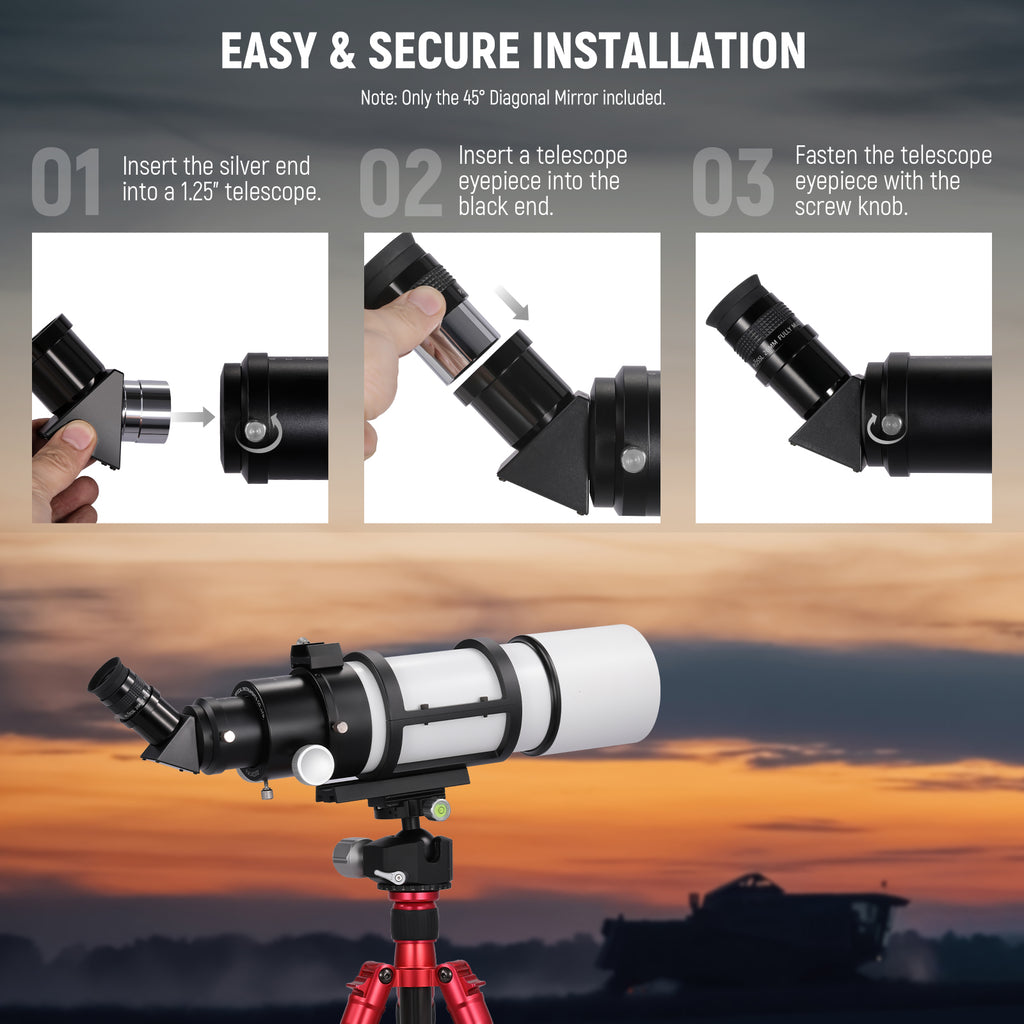 EASY & SECURE INSTALLATION

Note: Only the 45° Diagonal Mirror included.

01 Insert the silver end into a 1.25" telescope.

02 Insert a telescope eyepiece into the black end.

03 Fasten the telescope eyepiece with the screw knob.