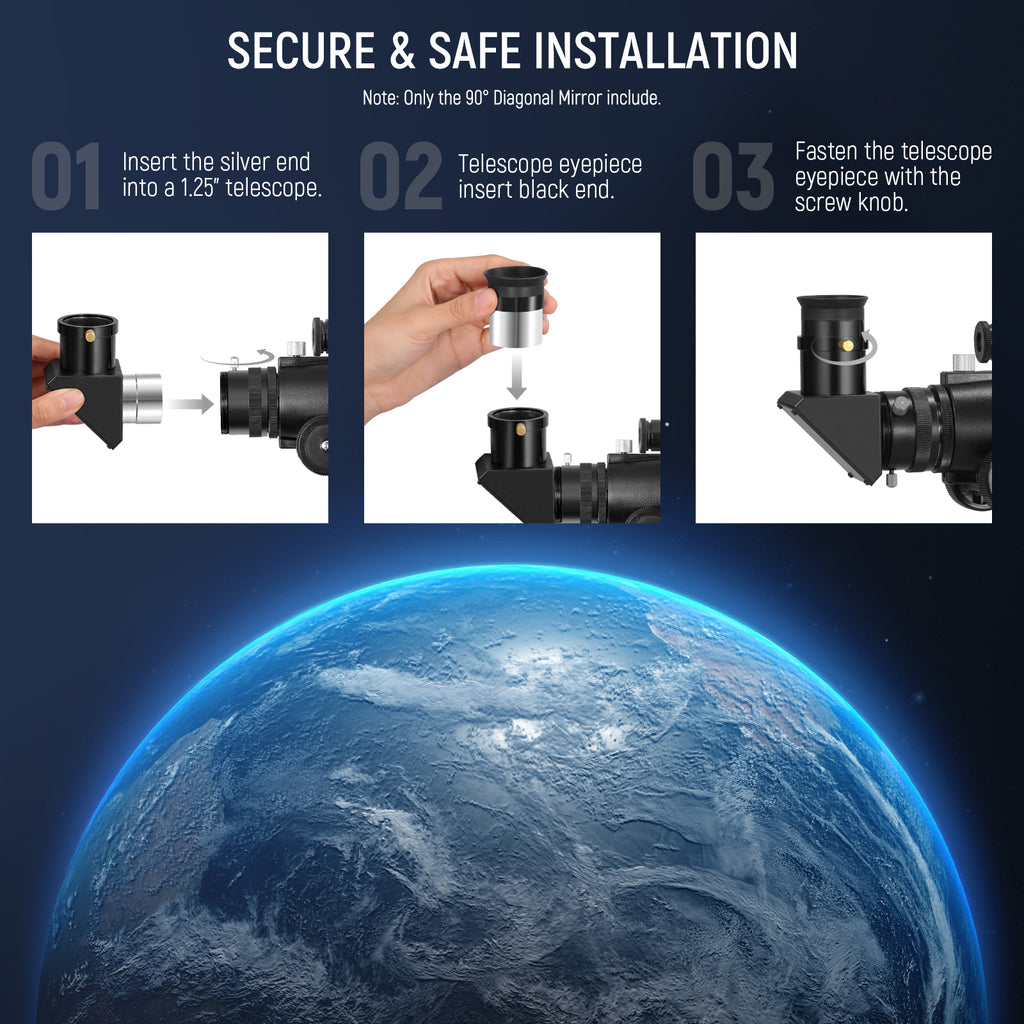 SECURE & SAFE INSTALLATION

Note: Only the 90° Diagonal Mirror include.

01 Insert the silver end into a 1.25" telescope.

02 Telescope eyepiece insert black end.

03 Fasten the telescope eyepiece with the screw knob.