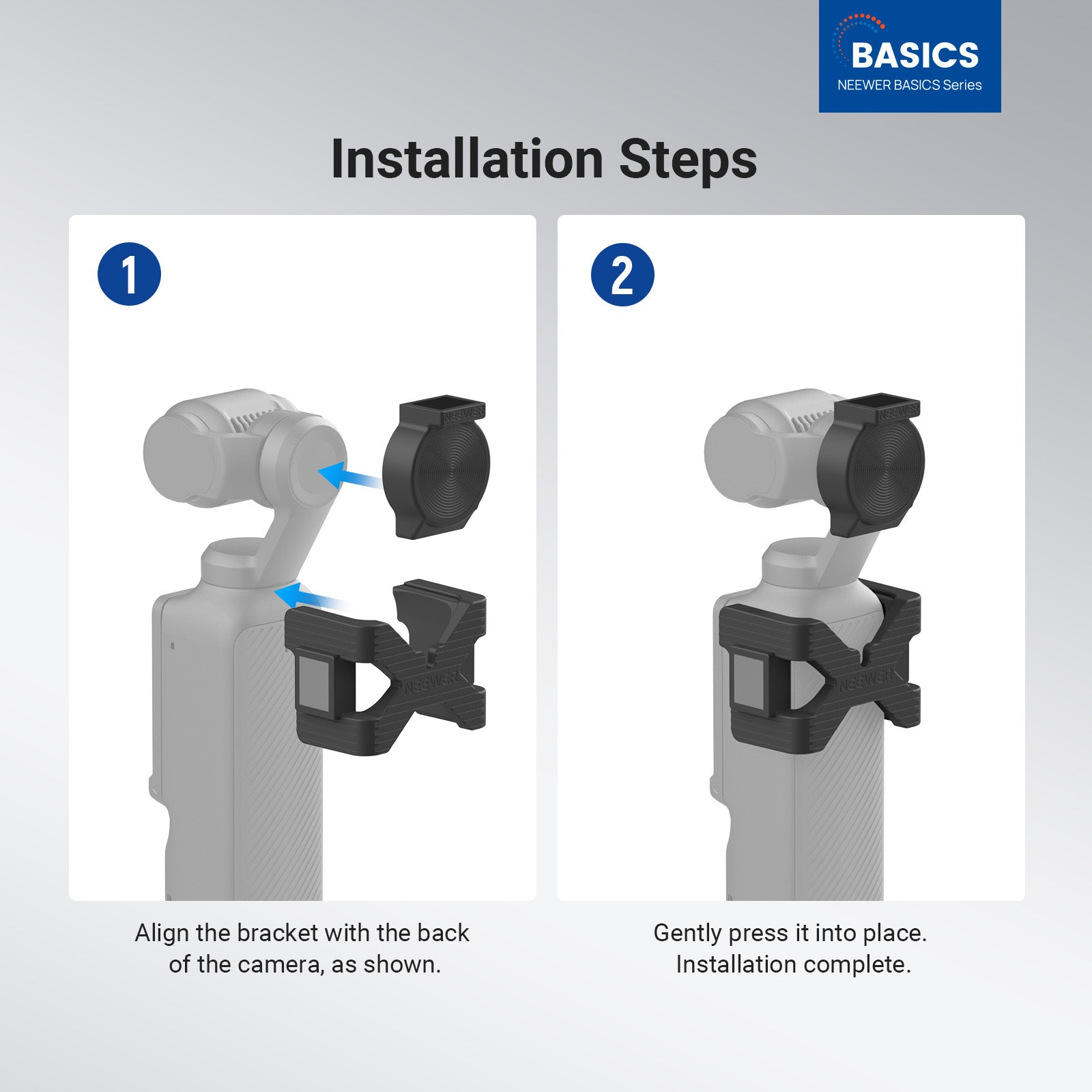 BASICS
NEEWER BASICS Series

Installation Steps

1

NEEWER

NEEWER

Align the bracket with the back of the camera, as shown.

2

NEEWER

NEEWER

Gently press it into place. Installation complete.