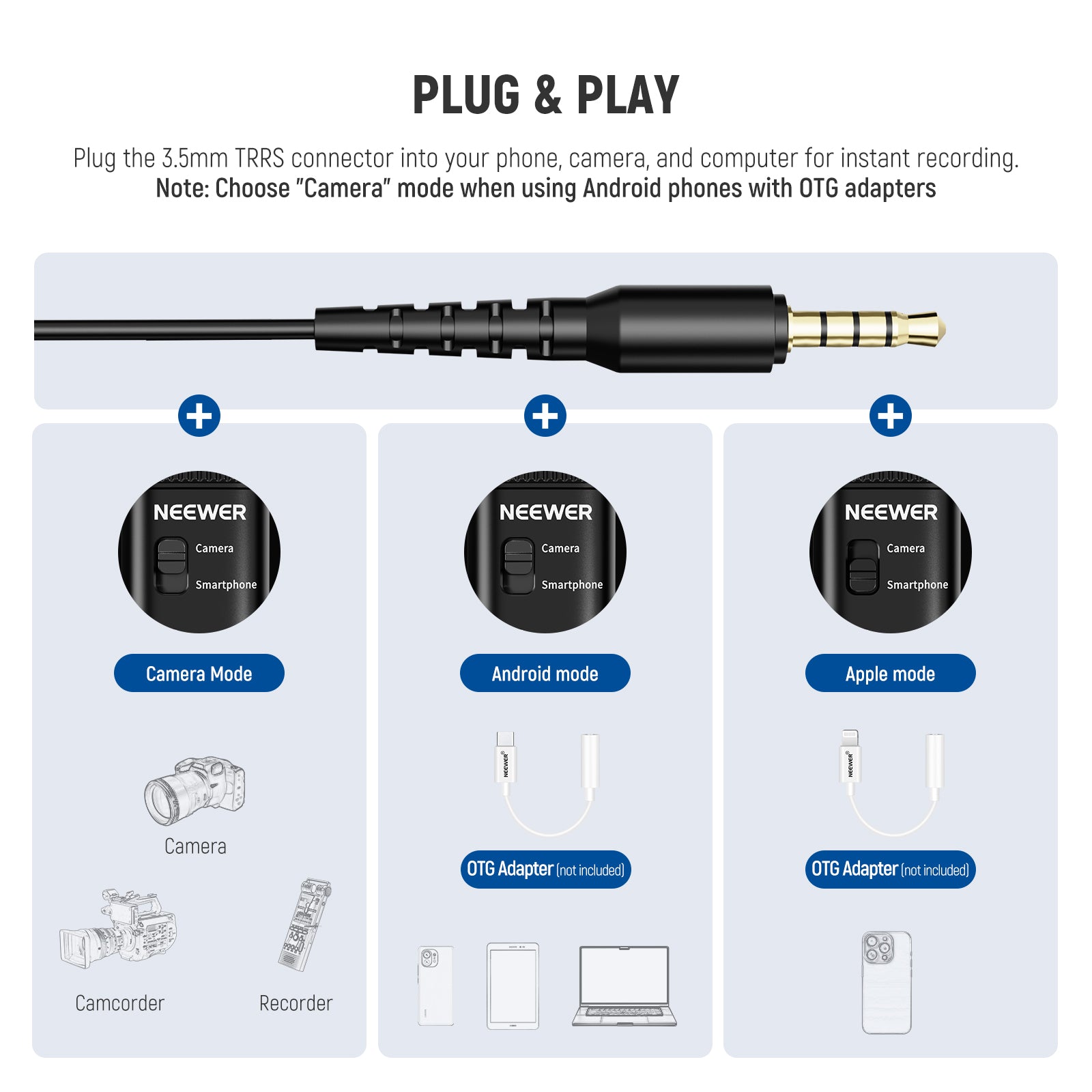 PLUG & PLAY

Plug the 3.5mm TRRS connector into your phone, camera, and computer for instant recording.
Note: Choose "Camera" mode when using Android phones with OTG adapters

NEEWER
Camera
Smartphone

Camera Mode

Camera

Camcorder

Recorder

NEEWER
Camera
Smartphone

Android mode

NEEWER

OTG Adapter (not included)

NEEWER
Camera
Smartphone

Apple mode

NEEWER

OTG Adapter (not included)