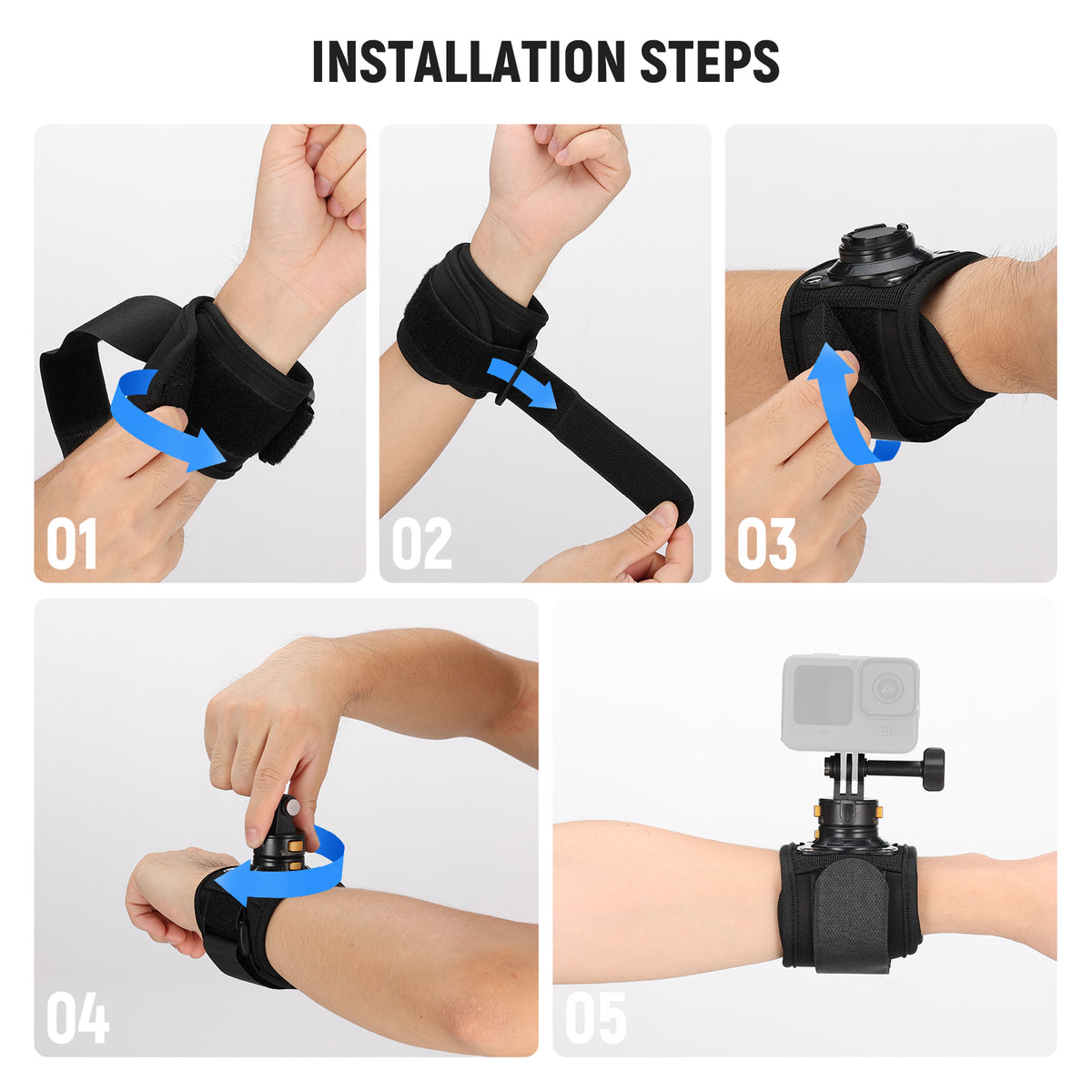 INSTALLATION STEPS

01

02

03

04

05