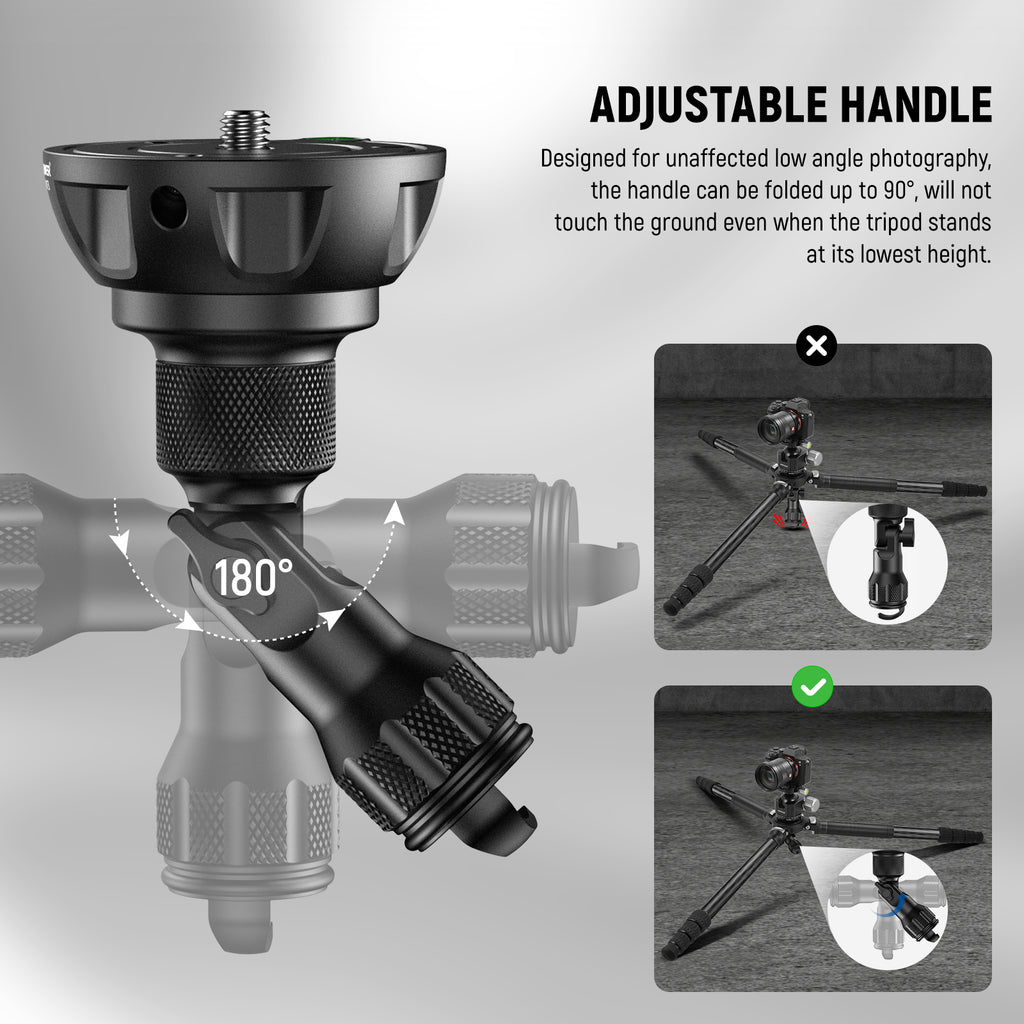 ADJUSTABLE HANDLE

Designed for unaffected low angle photography, the handle can be folded up to 90°, will not touch the ground even when the tripod stands at its lowest height.

180°