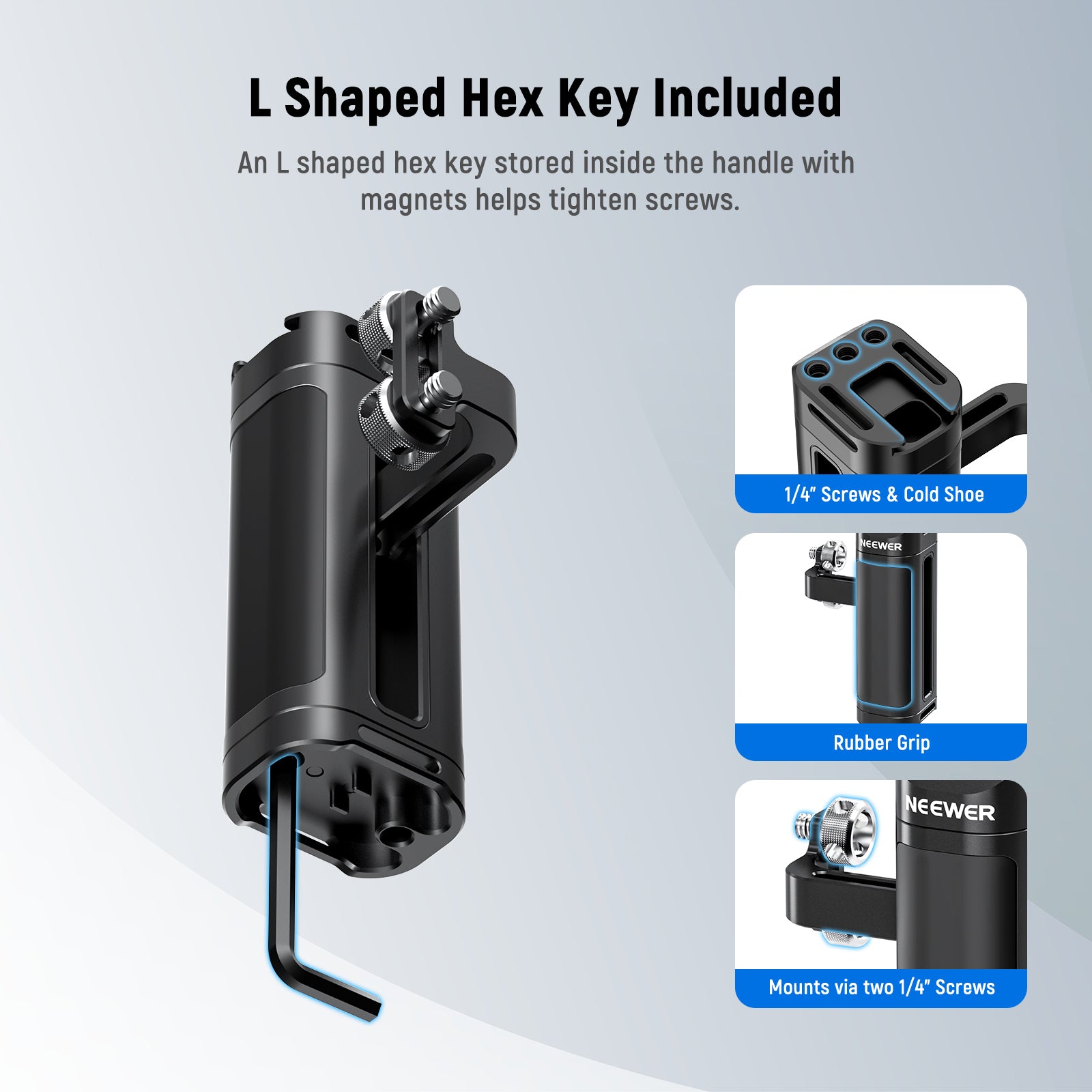 L Shaped Hex Key Included

An L shaped hex key stored inside the handle with magnets helps tighten screws.

1/4" Screws & Cold Shoe

NEEWER

Rubber Grip

NEEWER

Mounts via two 1/4" Screws