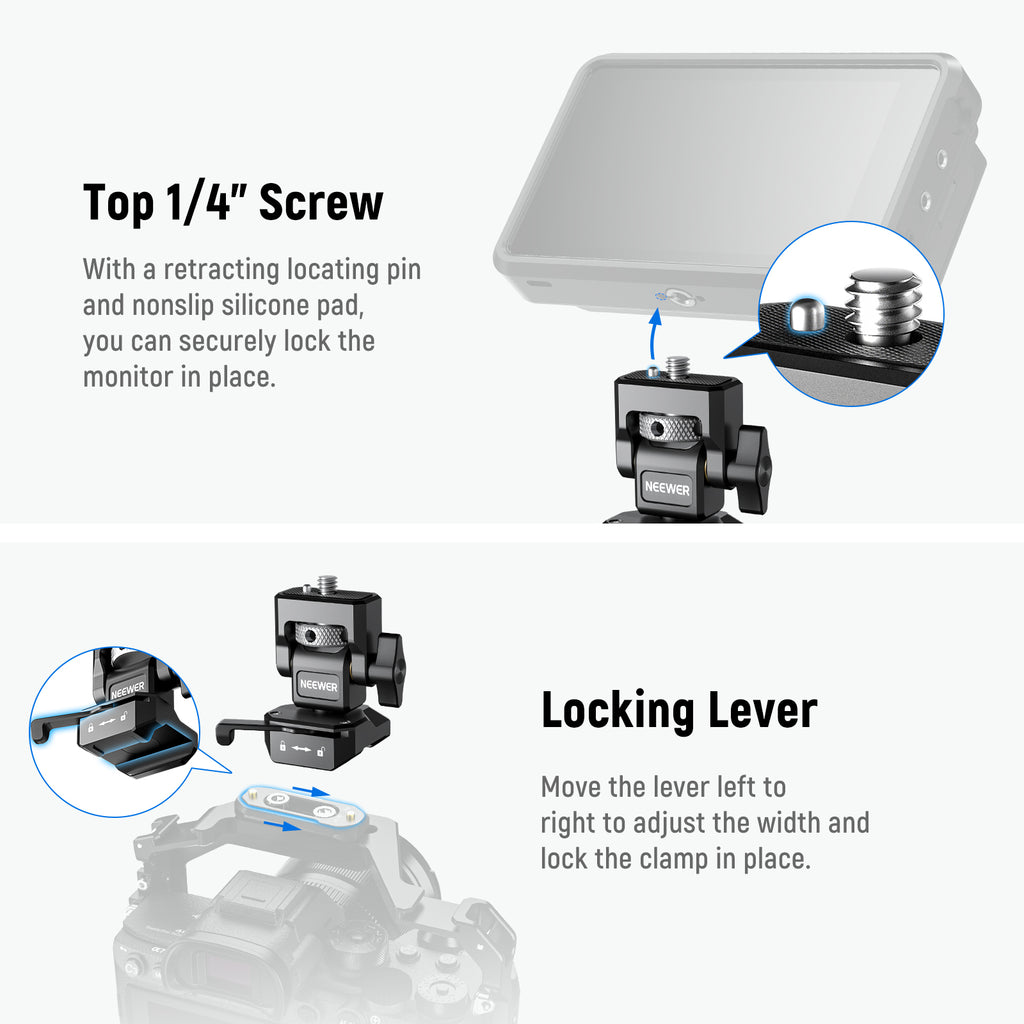 Top 1/4" Screw

With a retracting locating pin and nonslip silicone pad, you can securely lock the monitor in place.

NEEWER

NEEWER

NEEWER

Locking Lever

Move the lever left to right to adjust the width and lock the clamp in place.