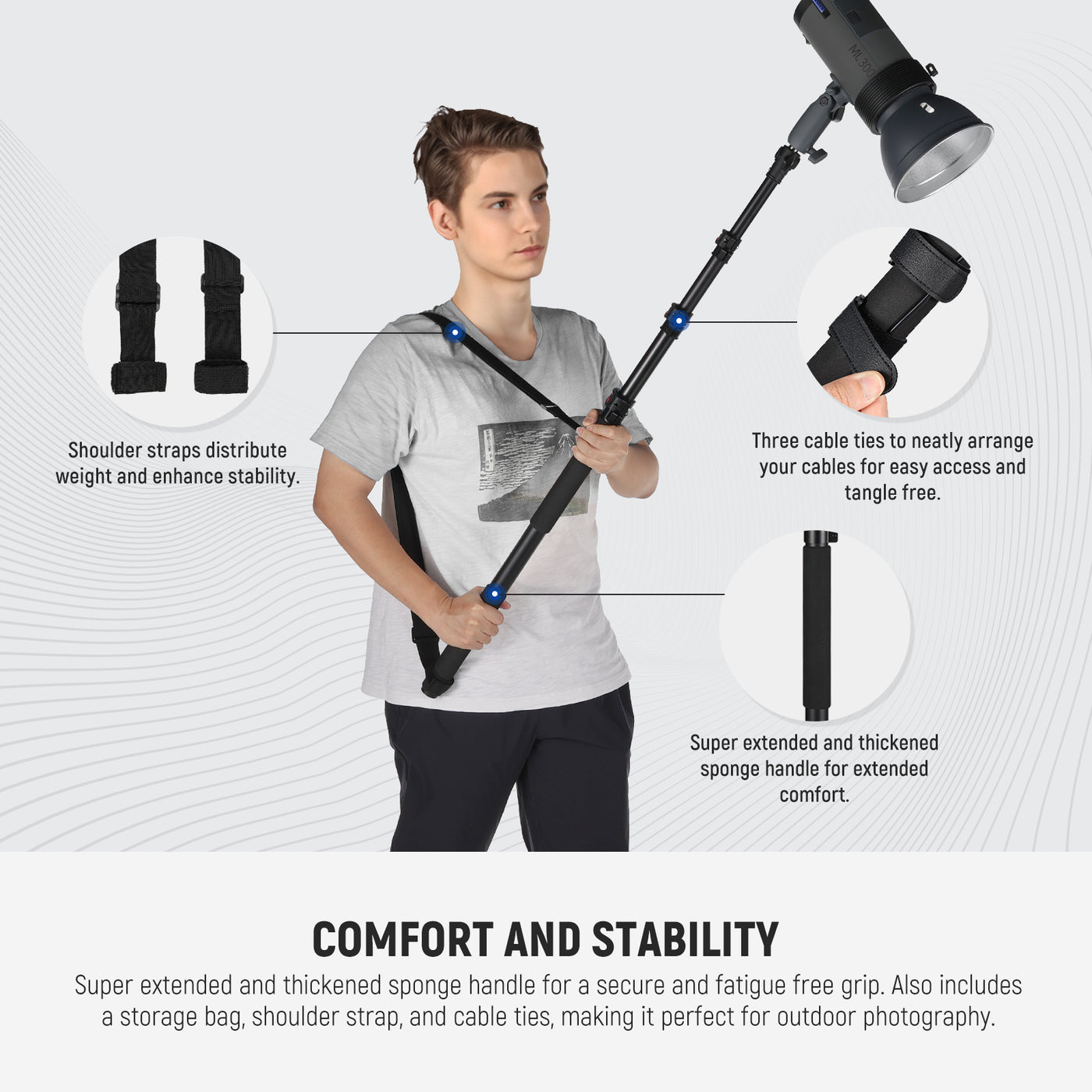 ML300

Shoulder straps distribute weight and enhance stability.

Three cable ties to neatly arrange your cables for easy access and tangle free.

Super extended and thickened sponge handle for extended comfort.

COMFORT AND STABILITY

Super extended and thickened sponge handle for a secure and fatigue free grip. Also includes a storage bag, shoulder strap, and cable ties, making it perfect for outdoor photography.