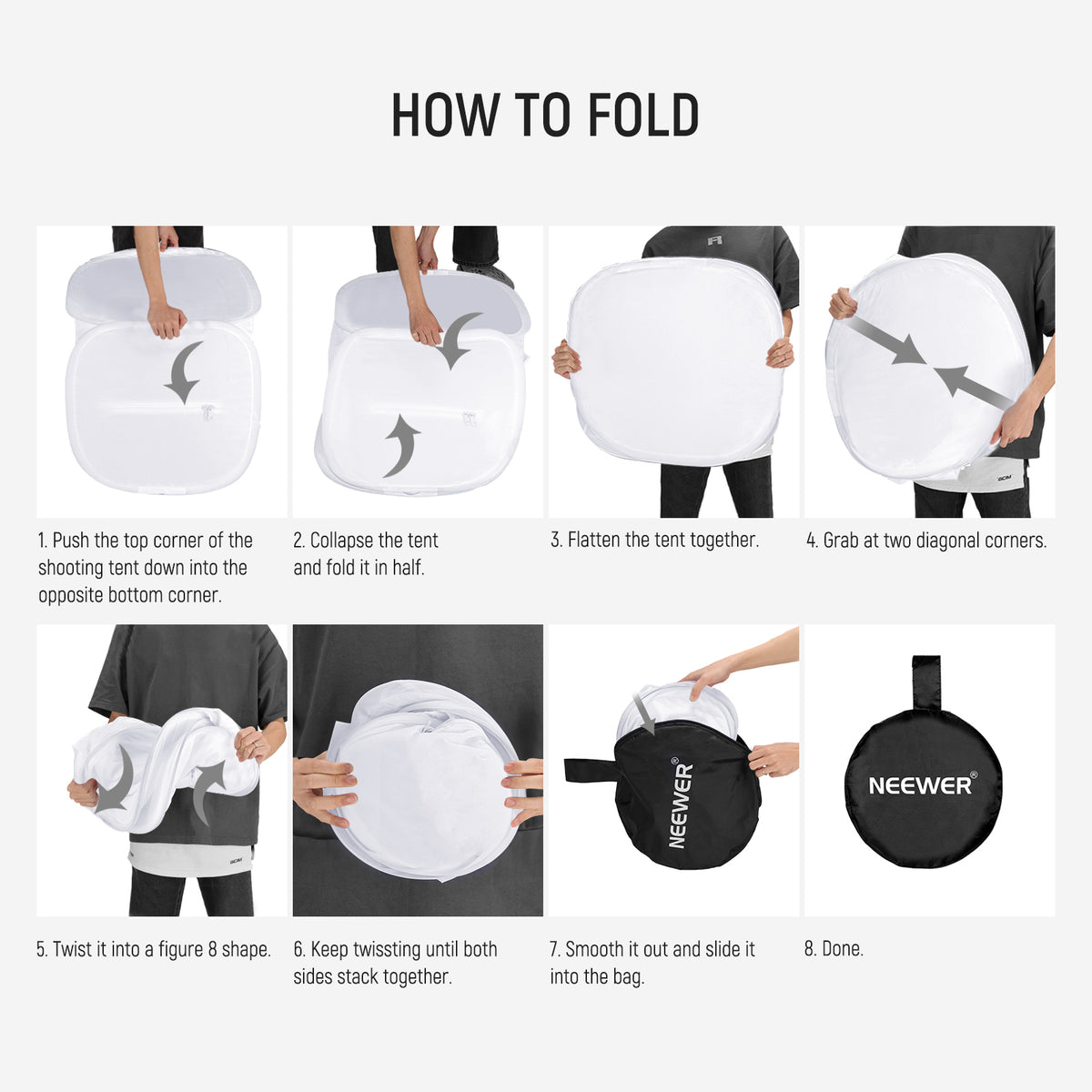 HOW TO FOLD

1. Push the top corner of the shooting tent down into the opposite bottom corner.

2. Collapse the tent and fold it in half.

3. Flatten the tent together.

4. Grab at two diagonal corners.

5. Twist it into a figure 8 shape.

6. Keep twissting until both sides stack together.

NEEWER®

7. Smooth it out and slide it into the bag.

NEEWER®

8. Done.