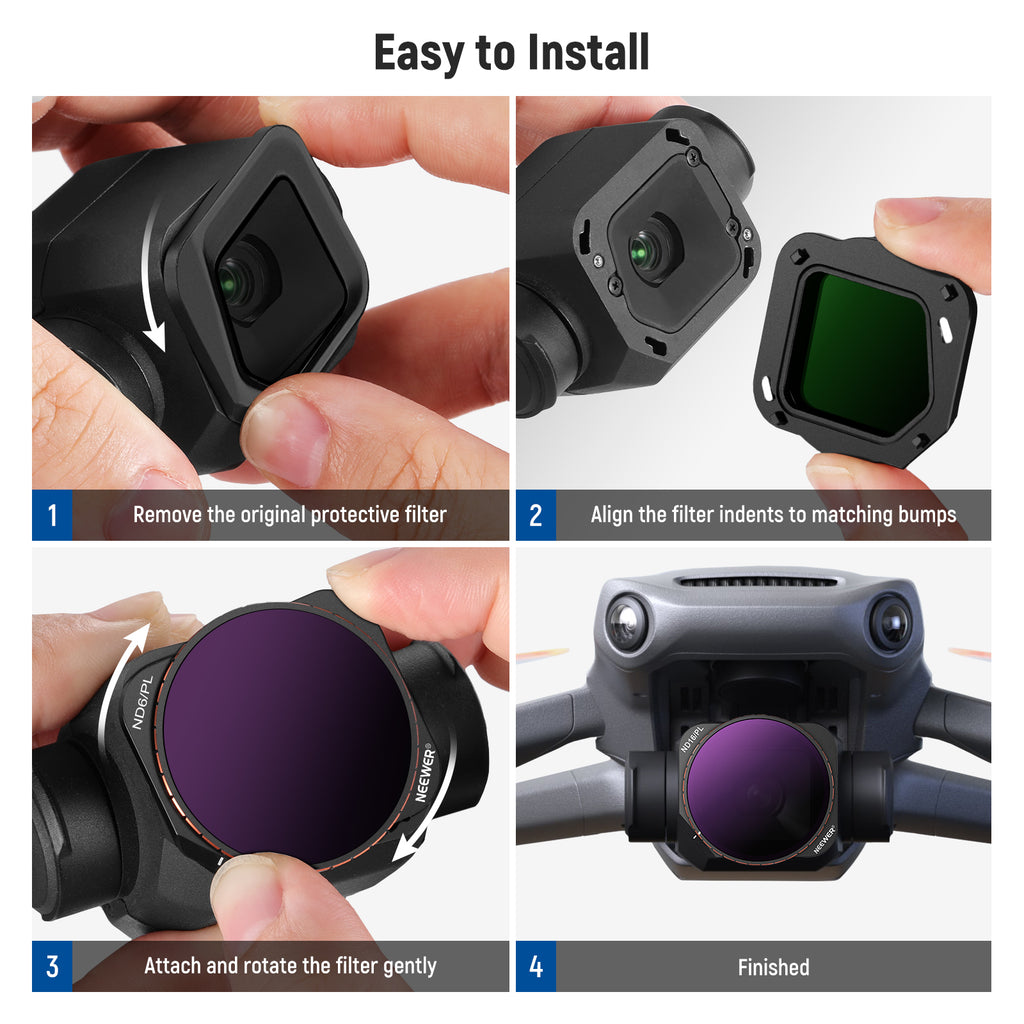 Easy to Install

1 Remove the original protective filter

2 Align the filter indents to matching bumps

ND6/PL

NEEWER®

3 Attach and rotate the filter gently

ND16/PL

NEEWER®

4 Finished