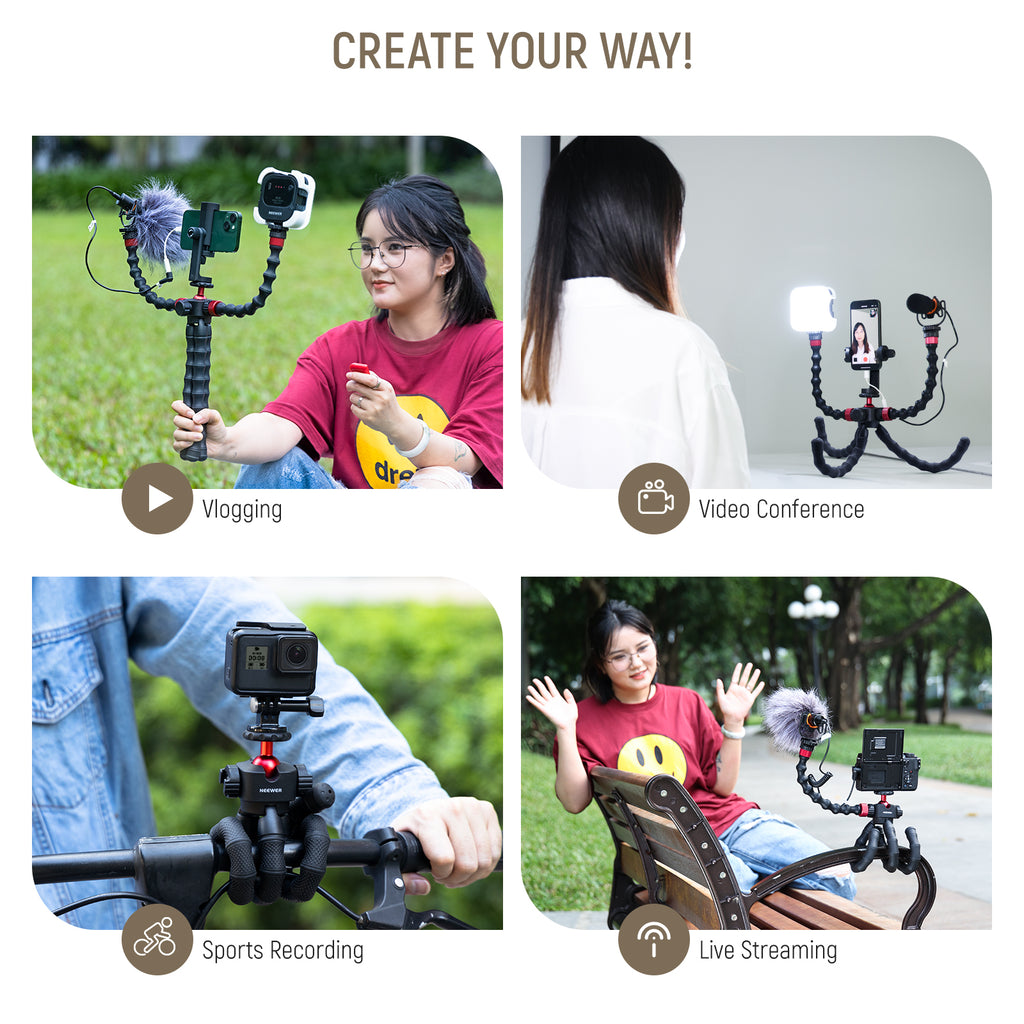 CREATE YOUR WAY!

NEEWER

dre

Vlogging

Video Conference

NEEWER

Sports Recording

Live Streaming