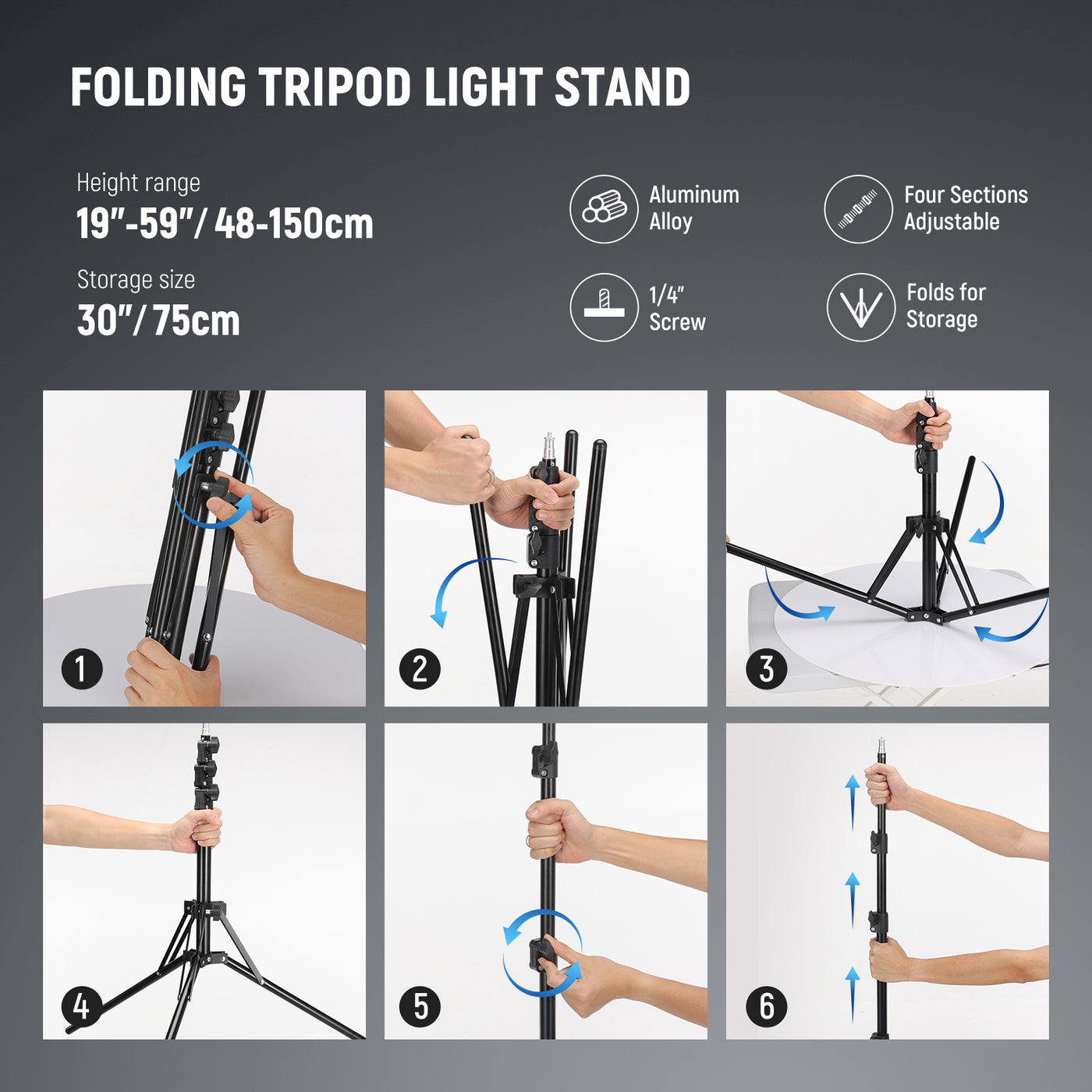 FOLDING TRIPOD LIGHT STAND

Height range
19"-59"/ 48-150cm

Storage size
30"/ 75cm

Aluminum Alloy

Four Sections Adjustable

1/4" Screw

Folds for Storage

1

2

3

4

5

6