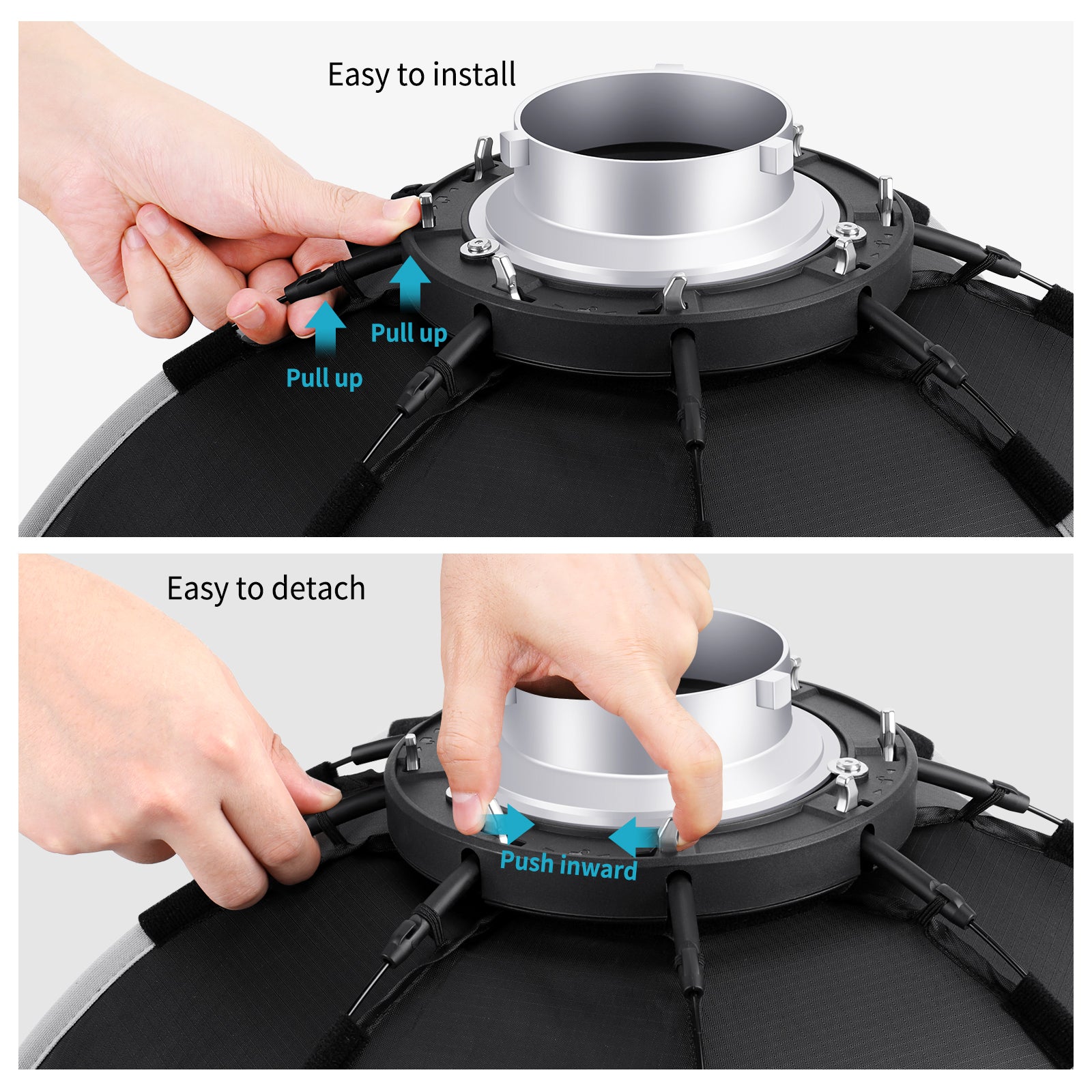 Easy to install

Pull up

Pull up

Easy to detach

Push inward