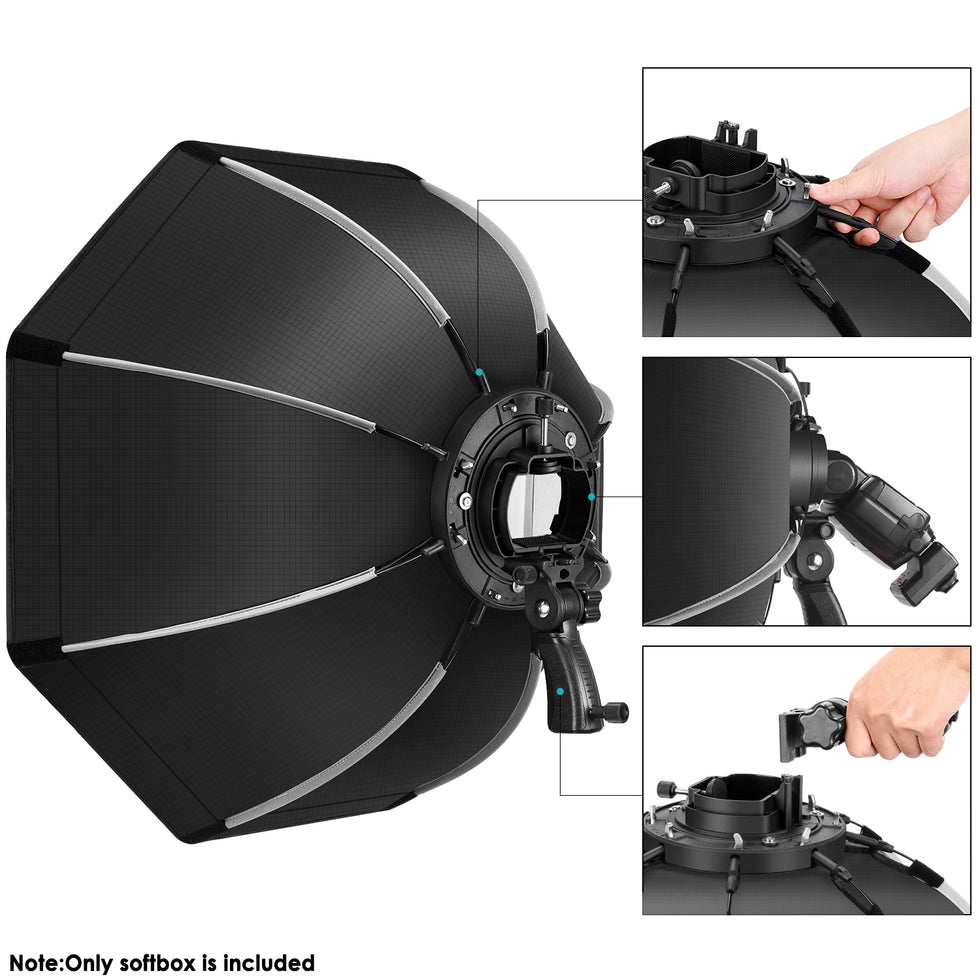 Note:Only softbox is included