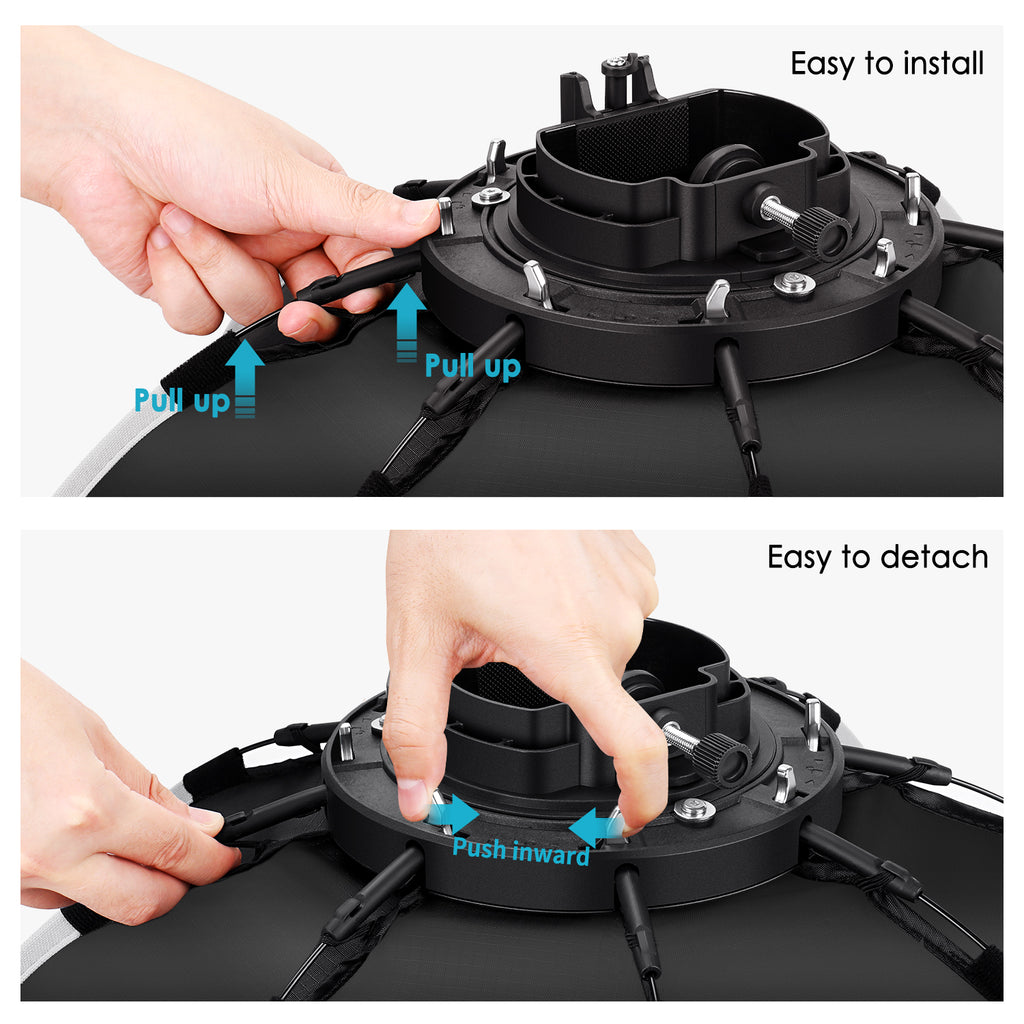 Easy to install

Pull up

Pull up

Easy to detach

Push inward