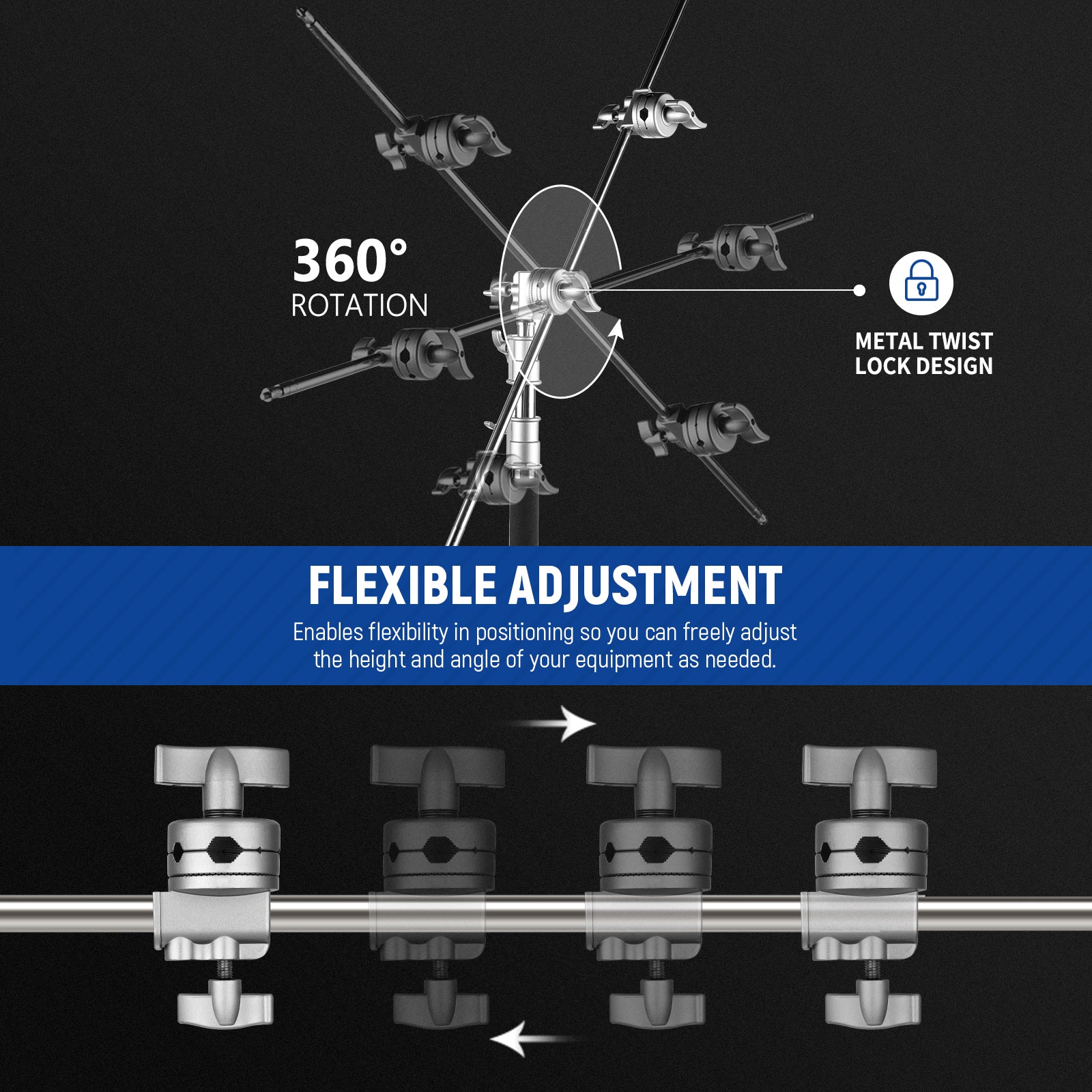 360°
ROTATION

METAL TWIST
LOCK DESIGN

FLEXIBLE ADJUSTMENT
Enables flexibility in positioning so you can freely adjust the height and angle of your equipment as needed.