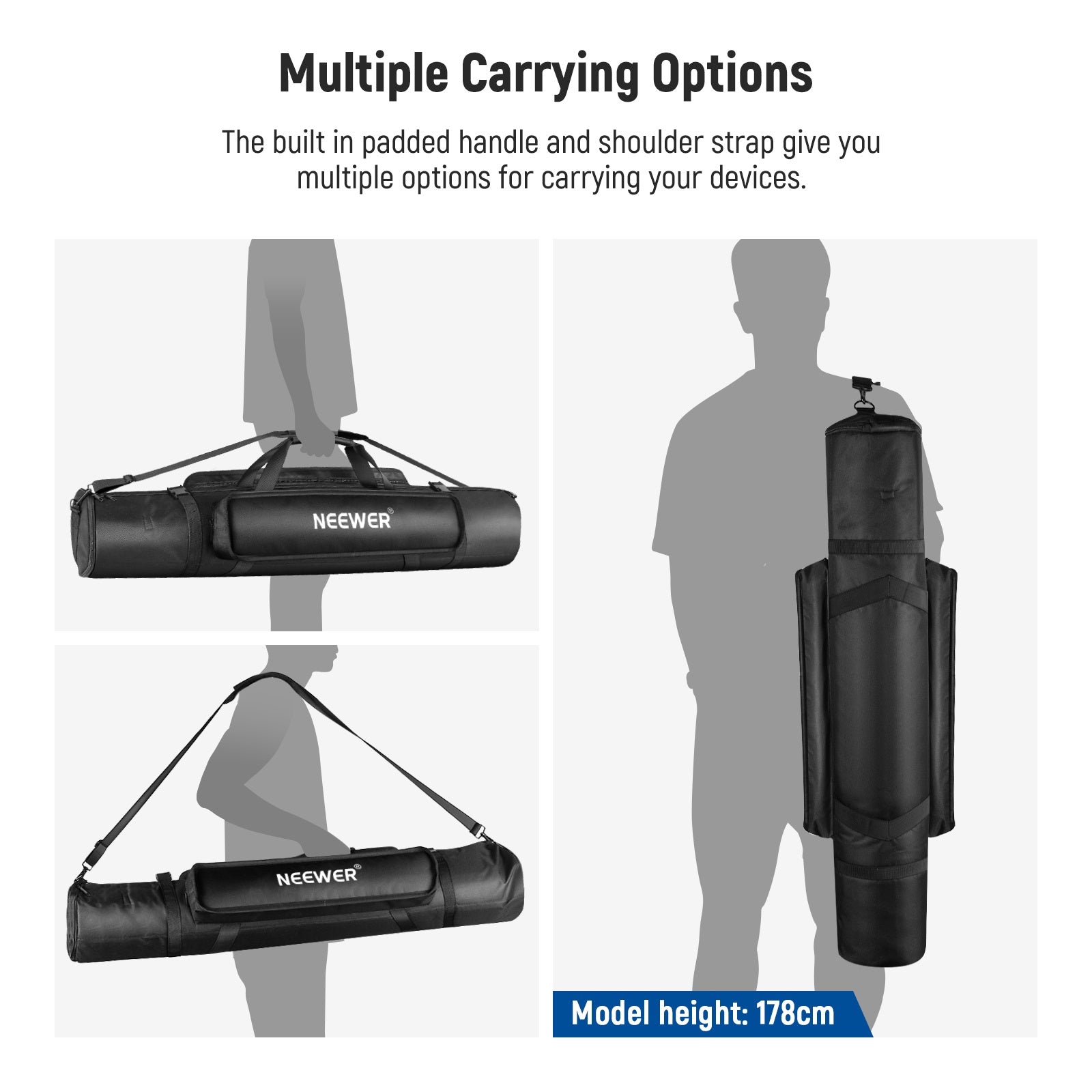 Multiple Carrying Options

The built in padded handle and shoulder strap give you multiple options for carrying your devices.

NEEWER®

NEEWER®

Model height: 178cm