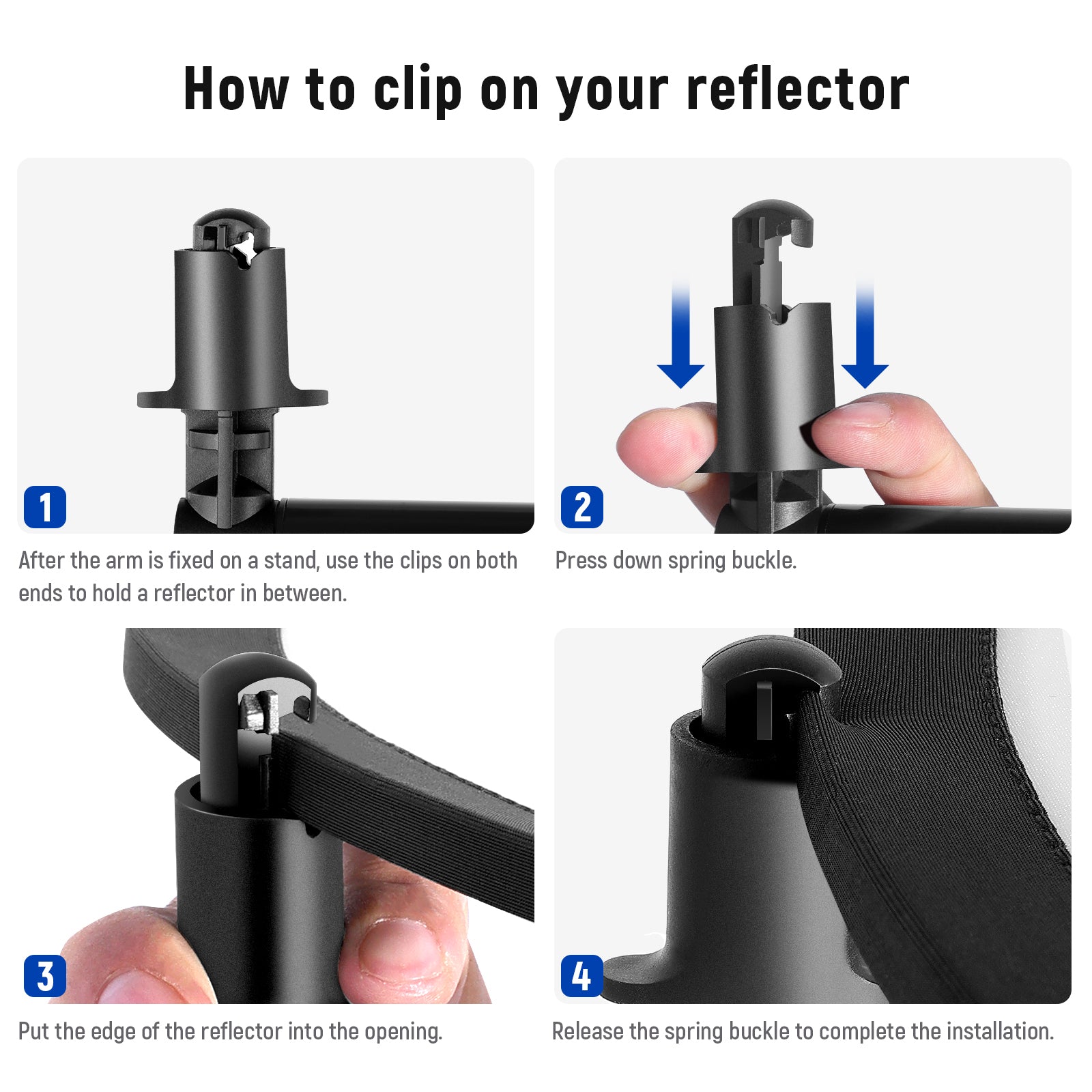 How to clip on your reflector

1

After the arm is fixed on a stand, use the clips on both ends to hold a reflector in between.

2

Press down spring buckle.

3

Put the edge of the reflector into the opening.

4

Release the spring buckle to complete the installation.