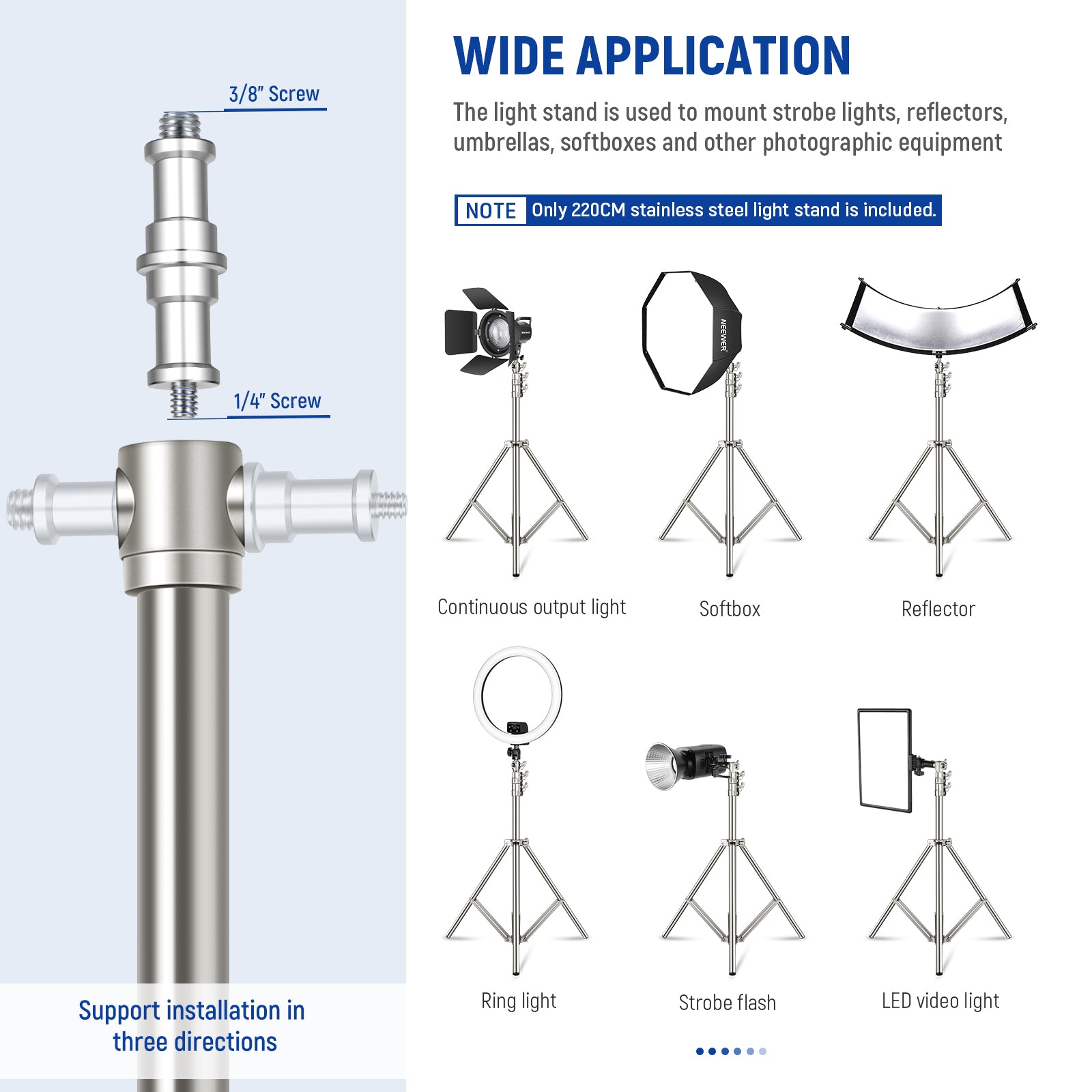 3/8" Screw

1/4" Screw

Support installation in three directions

WIDE APPLICATION

The light stand is used to mount strobe lights, reflectors, umbrellas, softboxes and other photographic equipment

NOTE Only 220CM stainless steel light stand is included.

NEEWER

Continuous output light

Softbox

Reflector

Ring light

Strobe flash

LED video light