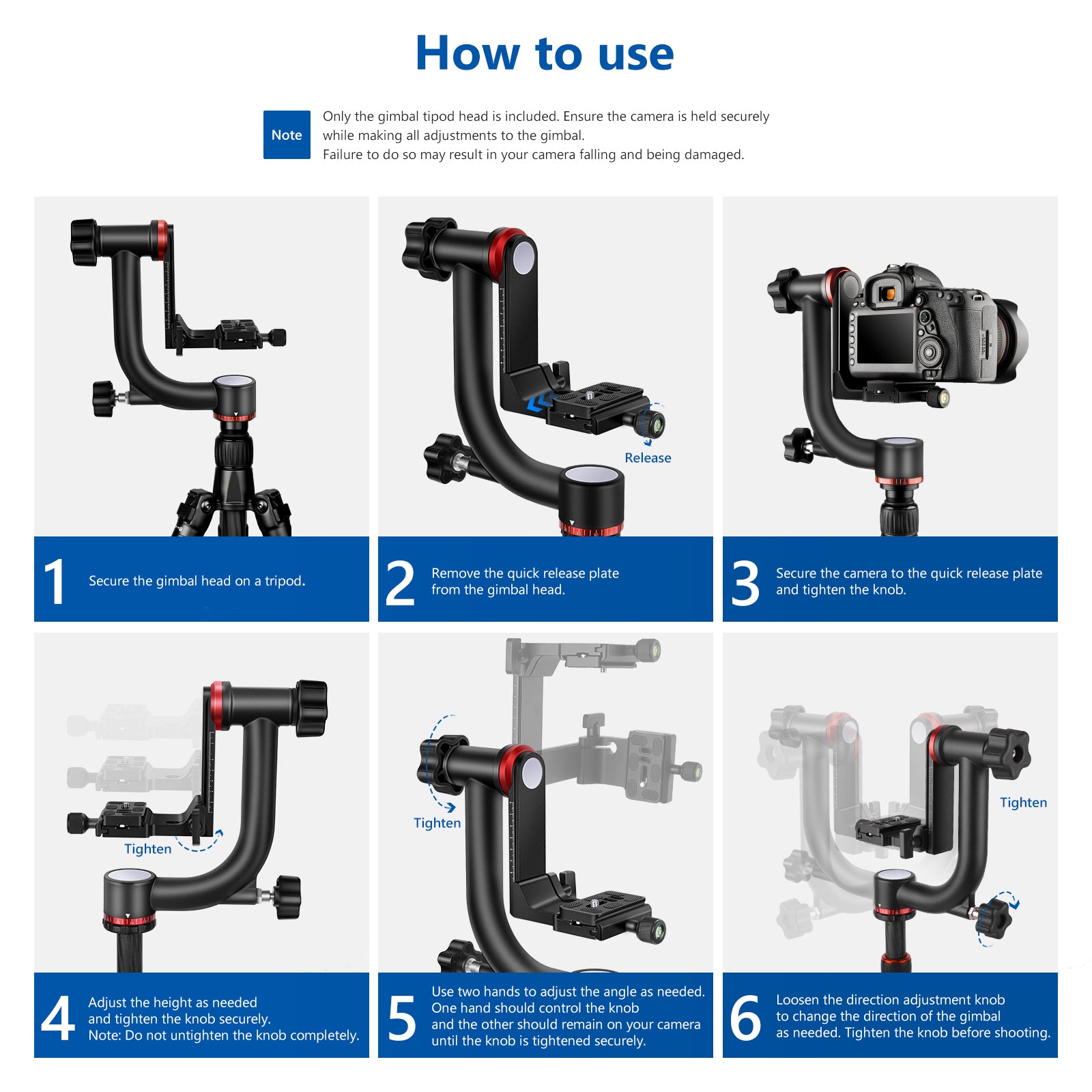 How to use

Note

Only the gimbal tipod head is included. Ensure the camera is held securely while making all adjustments to the gimbal.
Failure to do so may result in your camera falling and being damaged.

1 Secure the gimbal head on a tripod.

Release

2 Remove the quick release plate from the gimbal head.

3 Secure the camera to the quick release plate and tighten the knob.

Tighten

4 Adjust the height as needed and tighten the knob securely.
Note: Do not untighten the knob completely.

Tighten

5 Use two hands to adjust the angle as needed.
One hand should control the knob and the other should remain on your camera until the knob is tightened securely.

Tighten

6 Loosen the direction adjustment knob to change the direction of the gimbal as needed. Tighten the knob before shooting.