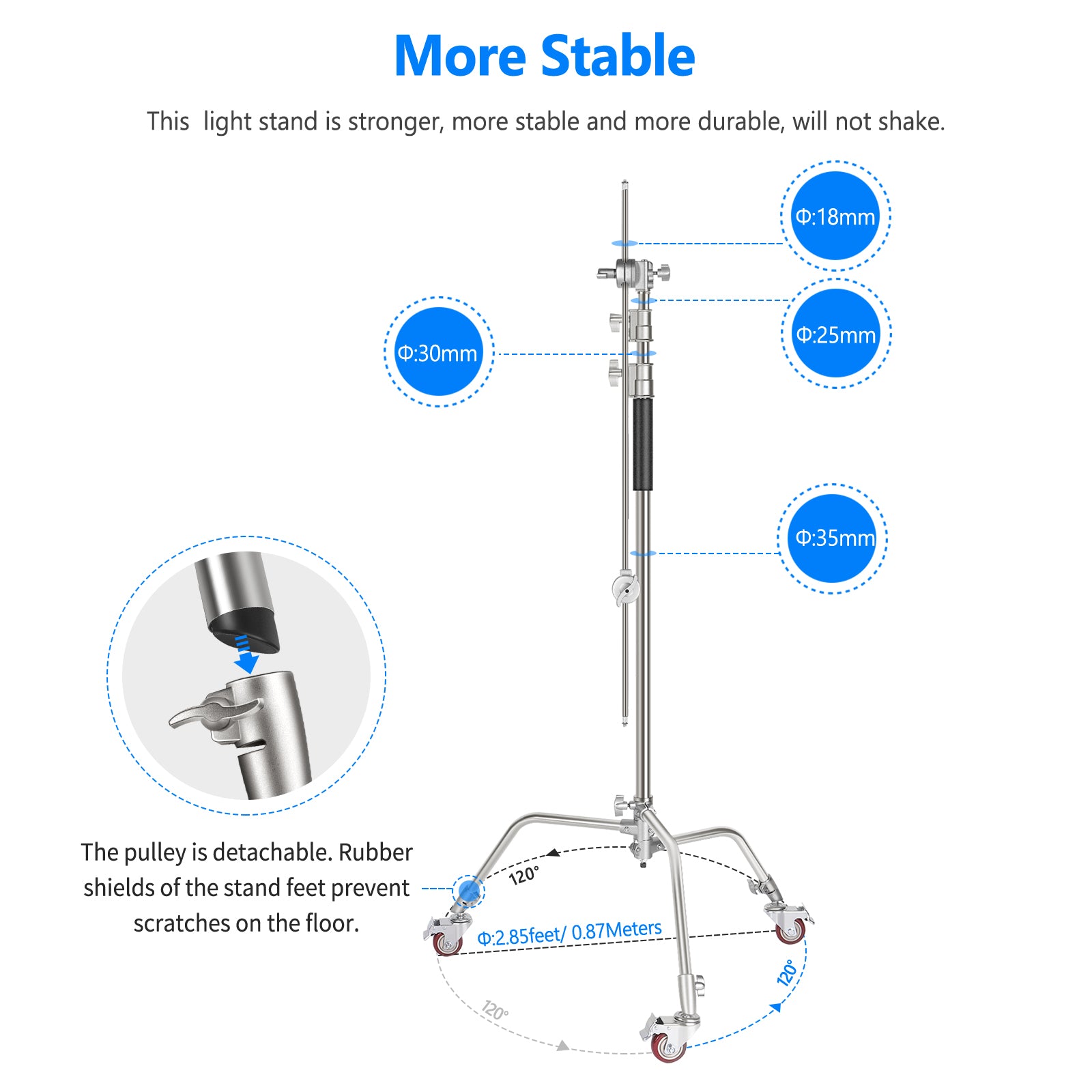 More Stable

This light stand is stronger, more stable and more durable, will not shake.

Φ:18mm

Φ:25mm

Φ:30mm

Φ:35mm

The pulley is detachable. Rubber shields of the stand feet prevent scratches on the floor.

120°

Φ:2.85feet/ 0.87Meters

120°

120°