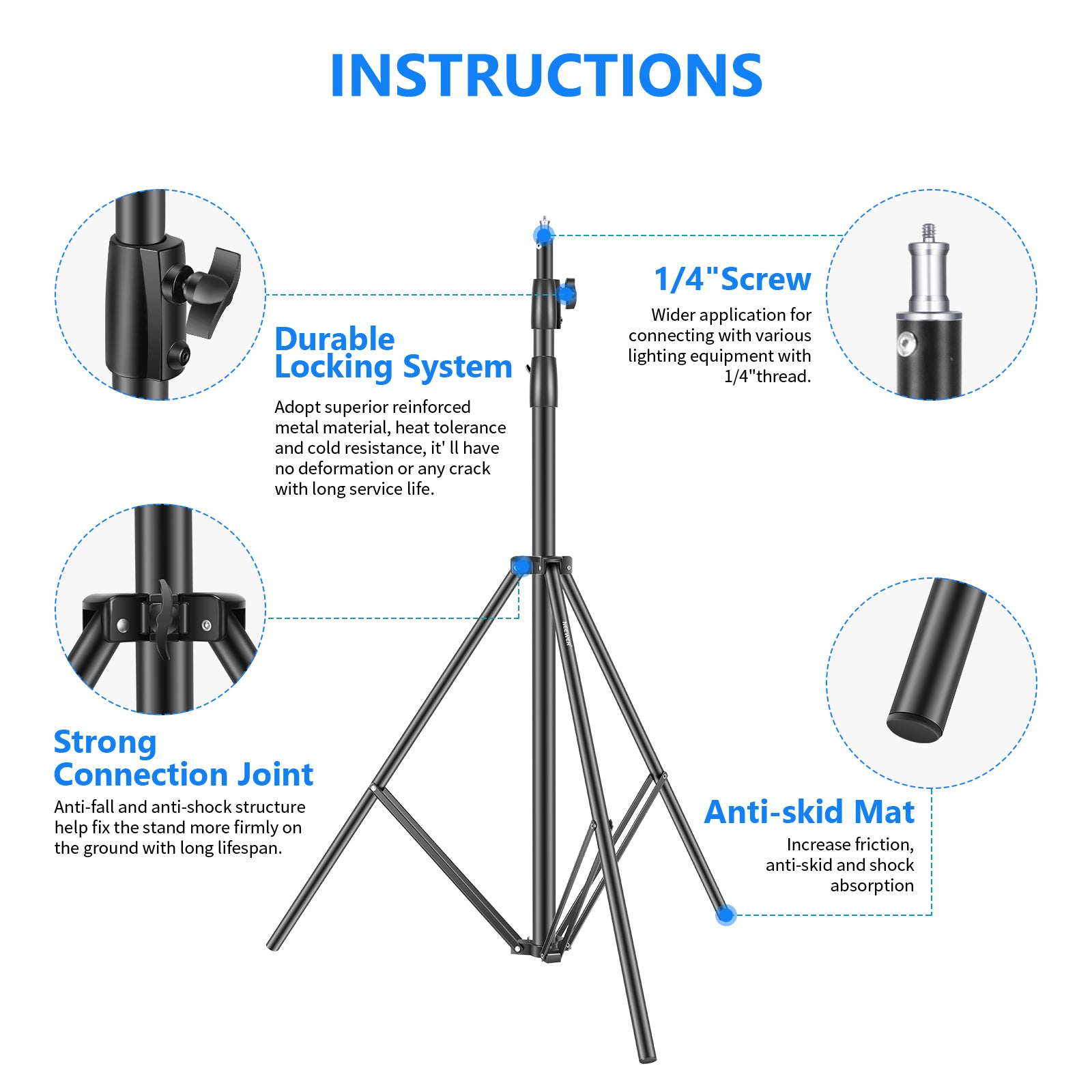 INSTRUCTIONS

Durable Locking System

Adopt superior reinforced metal material, heat tolerance and cold resistance, it' ll have no deformation or any crack with long service life.

1/4"Screw

Wider application for connecting with various lighting equipment with 1/4"thread.

NEEWER

Strong Connection Joint

Anti-fall and anti-shock structure help fix the stand more firmly on the ground with long lifespan.

Anti-skid Mat

Increase friction, anti-skid and shock absorption