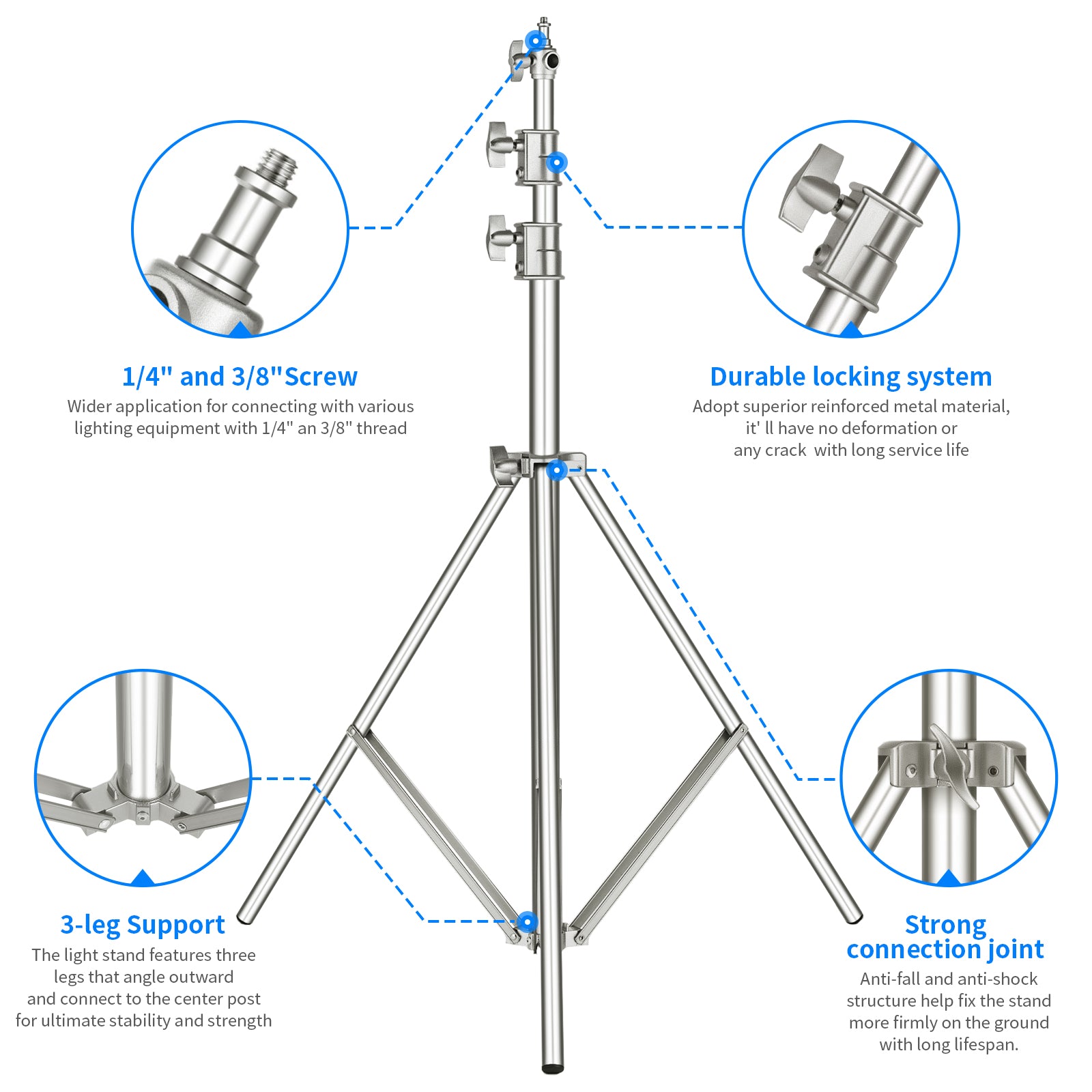 1/4" and 3/8"Screw
Wider application for connecting with various lighting equipment with 1/4" an 3/8" thread

Durable locking system
Adopt superior reinforced metal material, it' ll have no deformation or any crack with long service life

3-leg Support
The light stand features three legs that angle outward and connect to the center post for ultimate stability and strength

Strong connection joint
Anti-fall and anti-shock structure help fix the stand more firmly on the ground with long lifespan.