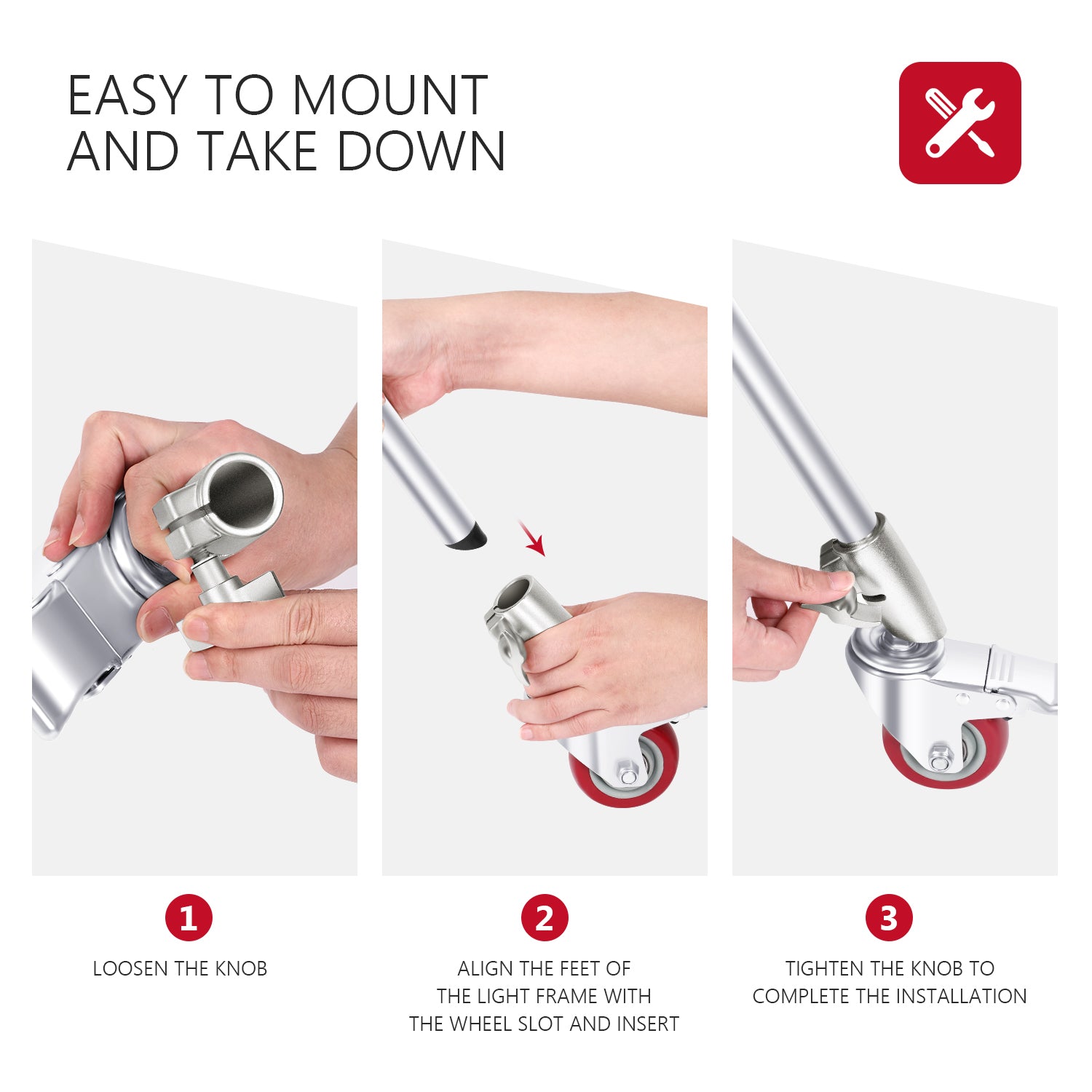 EASY TO MOUNT AND TAKE DOWN

1

LOOSEN THE KNOB

2

ALIGN THE FEET OF THE LIGHT FRAME WITH THE WHEEL SLOT AND INSERT

3

TIGHTEN THE KNOB TO COMPLETE THE INSTALLATION