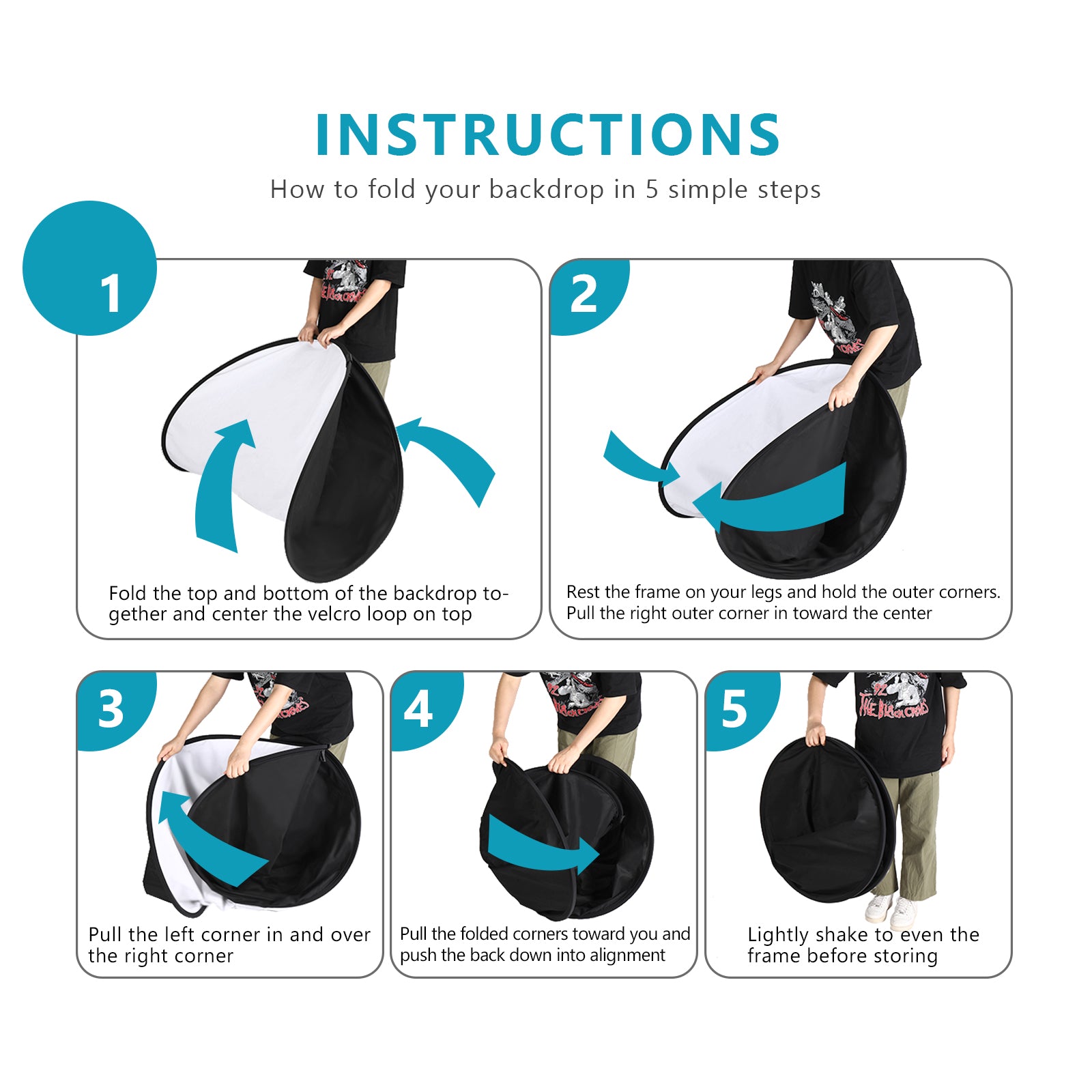 INSTRUCTIONS

How to fold your backdrop in 5 simple steps

1

Fold the top and bottom of the backdrop together and center the velcro loop on top

2

Rest the frame on your legs and hold the outer corners. Pull the right outer corner in toward the center

3

Pull the left corner in and over the right corner

4

Pull the folded corners toward you and push the back down into alignment

5

Lightly shake to even the frame before storing