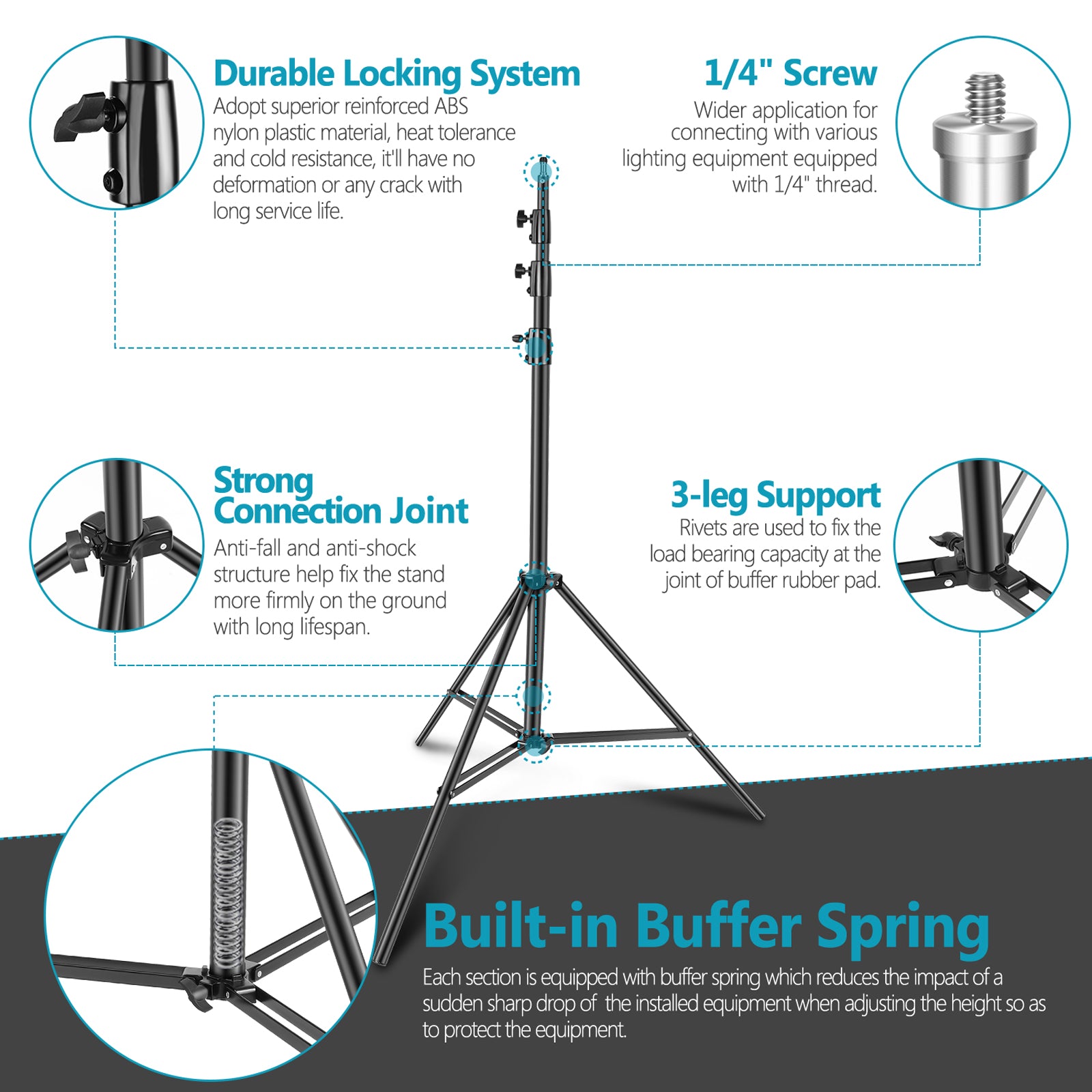 Durable Locking System
Adopt superior reinforced ABS nylon plastic material, heat tolerance and cold resistance, it'll have no deformation or any crack with long service life.

1/4" Screw
Wider application for connecting with various lighting equipment equipped with 1/4" thread.

Strong Connection Joint
Anti-fall and anti-shock structure help fix the stand more firmly on the ground with long lifespan.

3-leg Support
Rivets are used to fix the load bearing capacity at the joint of buffer rubber pad.

Built-in Buffer Spring
Each section is equipped with buffer spring which reduces the impact of a sudden sharp drop of the installed equipment when adjusting the height so as to protect the equipment.